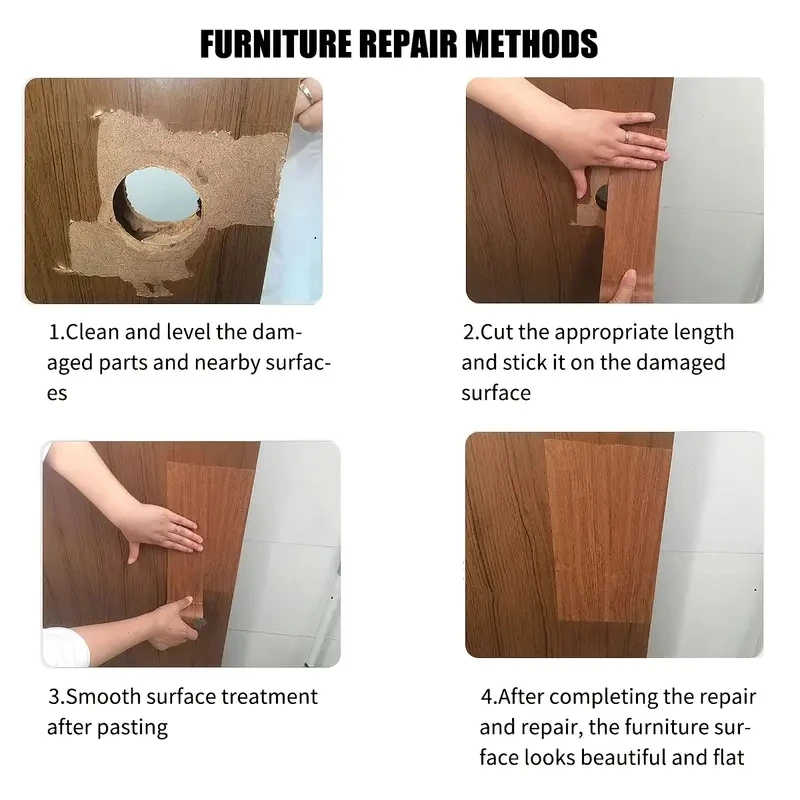 FURNITURE REPAIR METHODS

1.Clean and level the damaged parts and nearby surfaces

2.Cut the appropriate length and stick it on the damaged surface

3.Smooth surface treatment after pasting

4.After completing the repair and repair, the furniture surface looks beautiful and flat