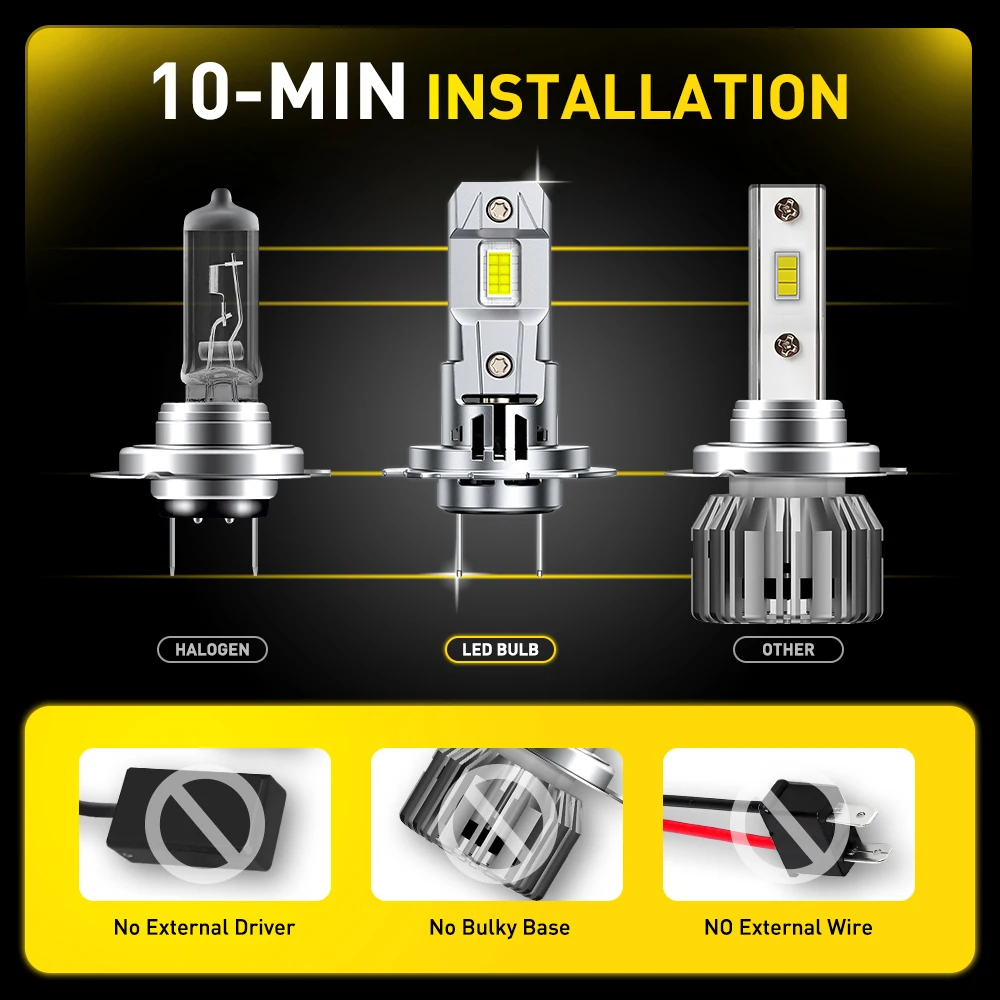 10-MIN INSTALLATION

HALOGEN

LED BULB

OTHER

No External Driver

No Bulky Base

NO External Wire