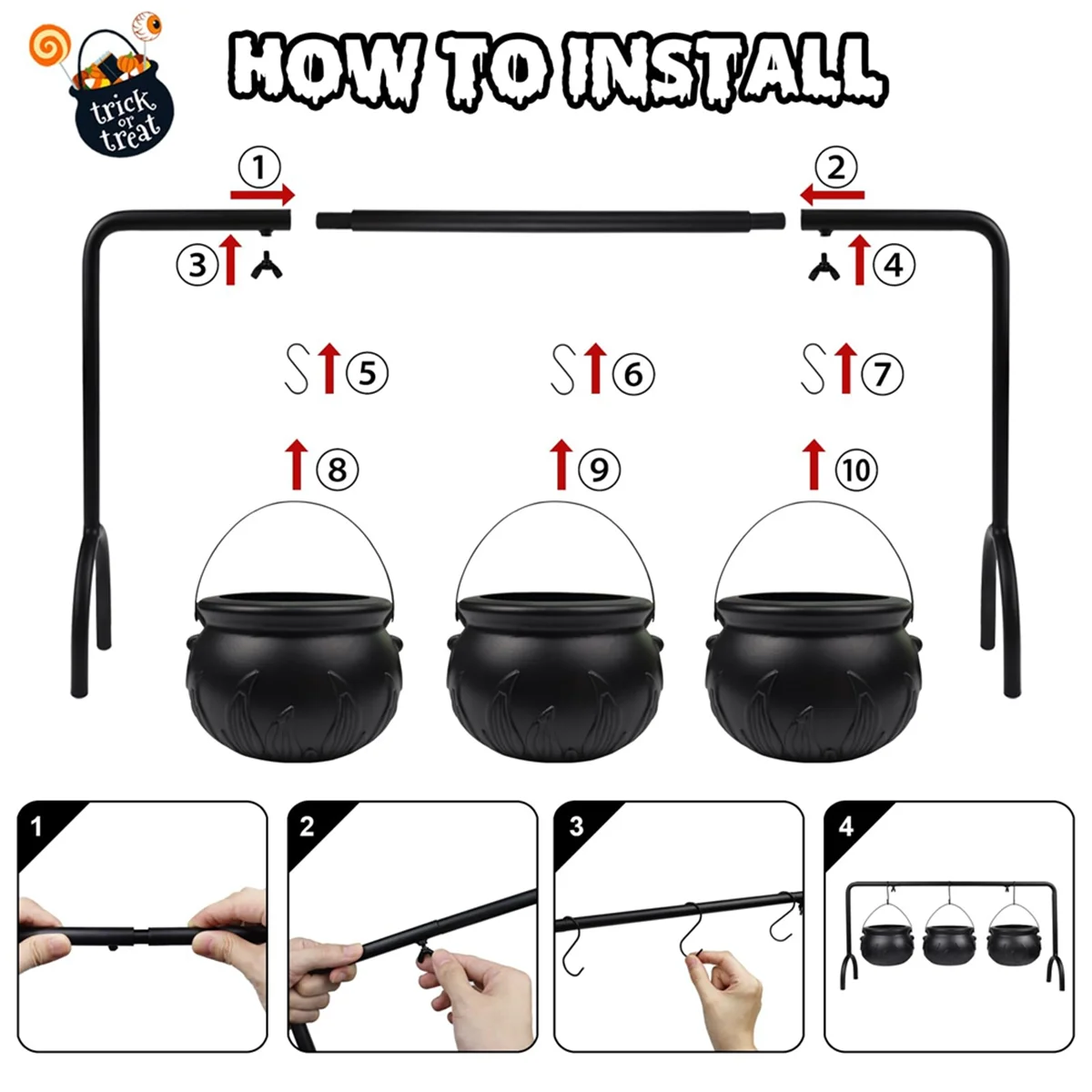 trick or treat

HOW TO INSTALL

①

②

③

④

⑤

⑥

⑦

⑧

⑨

⑩

1

2

3

4