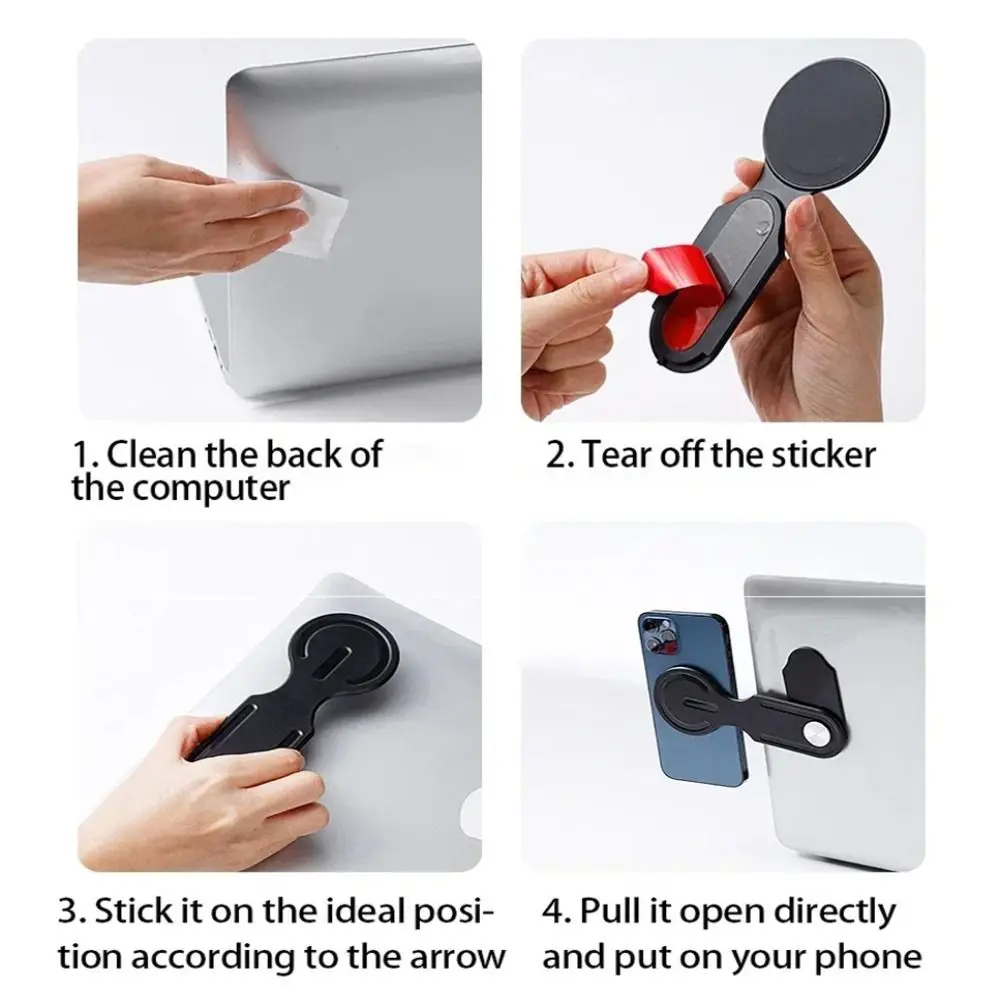 1. Clean the back of the computer

2. Tear off the sticker

3. Stick it on the ideal position according to the arrow

4. Pull it open directly and put on your phone