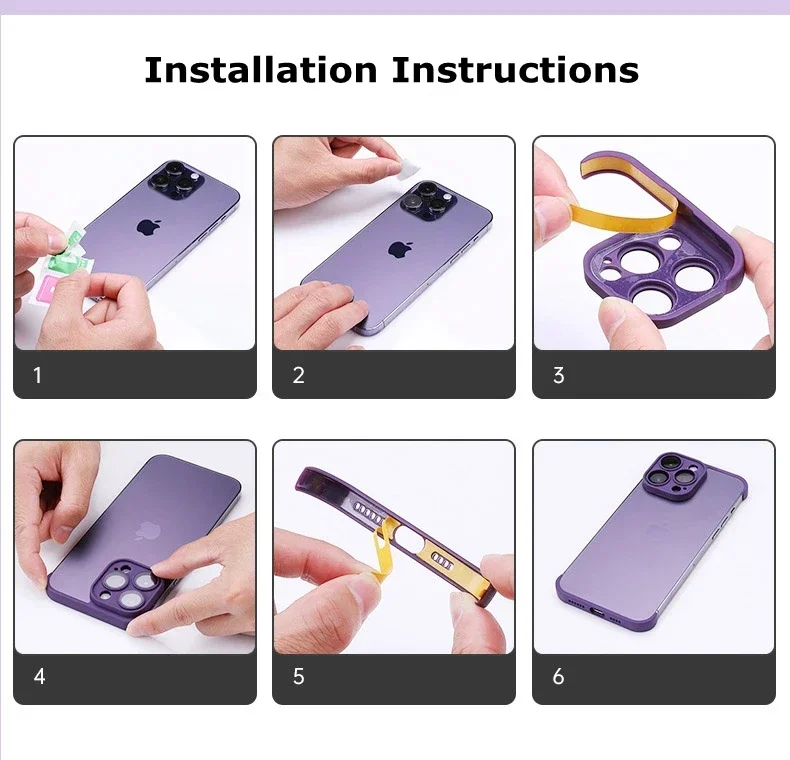 Installation Instructions

1

2

3

4

5

6