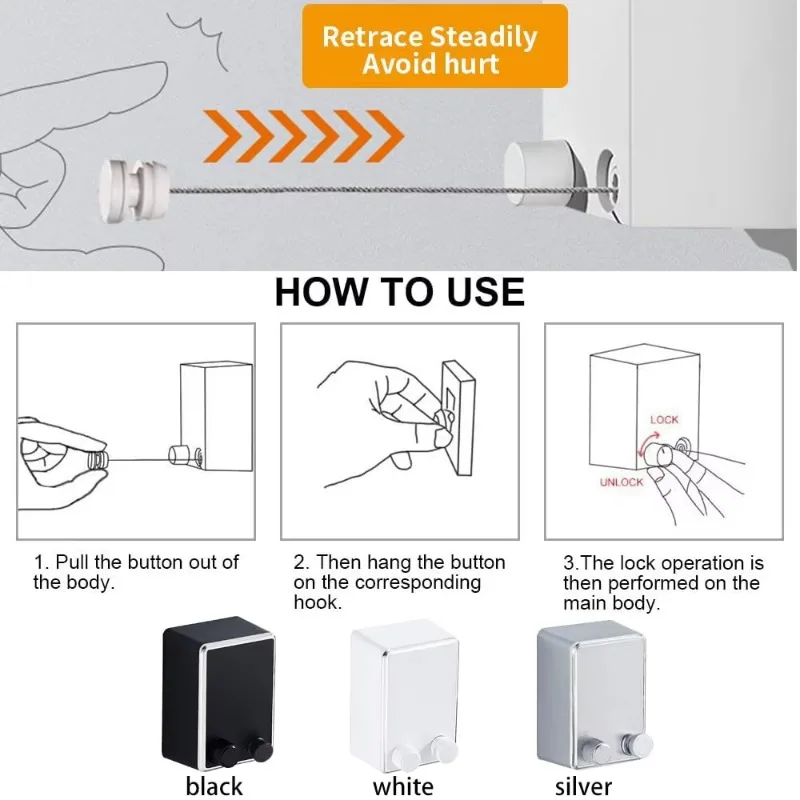 Retrace Steadily
Avoid hurt

HOW TO USE

LOCK
UNLOCK

1. Pull the button out of the body.

2. Then hang the button on the corresponding hook.

3.The lock operation is then performed on the main body.

black

white

silver