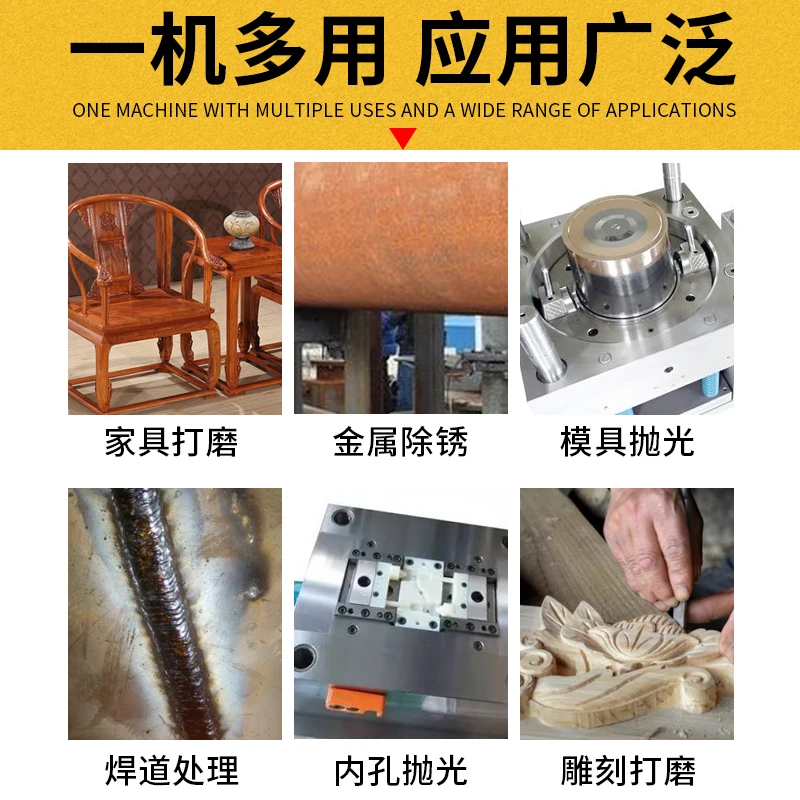 一机多用 应用广泛

ONE MACHINE WITH MULTIPLE USES AND A WIDE RANGE OF APPLICATIONS

家具打磨

金属除锈

模具抛光

焊道处理

内孔抛光

雕刻打磨