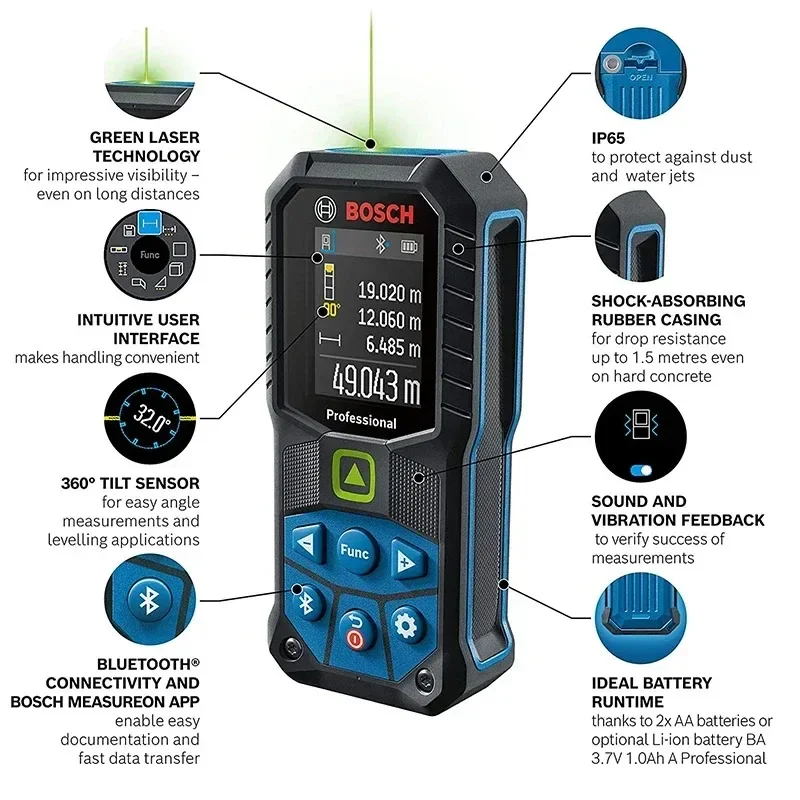 GREEN LASER TECHNOLOGY
for impressive visibility – even on long distances

Func

INTUITIVE USER INTERFACE
makes handling convenient

32.0°

360° TILT SENSOR
for easy angle measurements and levelling applications

BLUETOOTH® CONNECTIVITY AND BOSCH MEASUREON APP
enable easy documentation and fast data transfer

BOSCH

90°
19.020 m
12.060 m
6.485 m
49.043 m

Professional

Func

OPEN

IP65
to protect against dust and water jets

SHOCK-ABSORBING RUBBER CASING
for drop resistance up to 1.5 metres even on hard concrete

SOUND AND VIBRATION FEEDBACK
to verify success of measurements

IDEAL BATTERY RUNTIME
thanks to 2x AA batteries or optional Li-ion battery BA 3.7V 1.0Ah A Professional