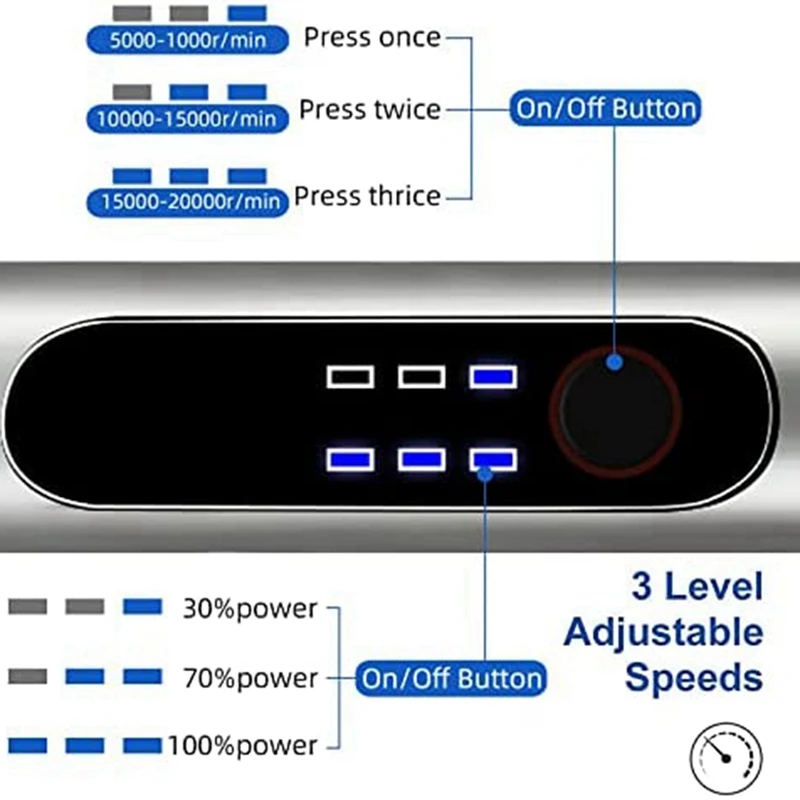 5000-1000r/min Press once
10000-15000r/min Press twice
15000-20000r/min Press thrice
On/Off Button

30%power
70%power
100%power
On/Off Button

3 Level Adjustable Speeds