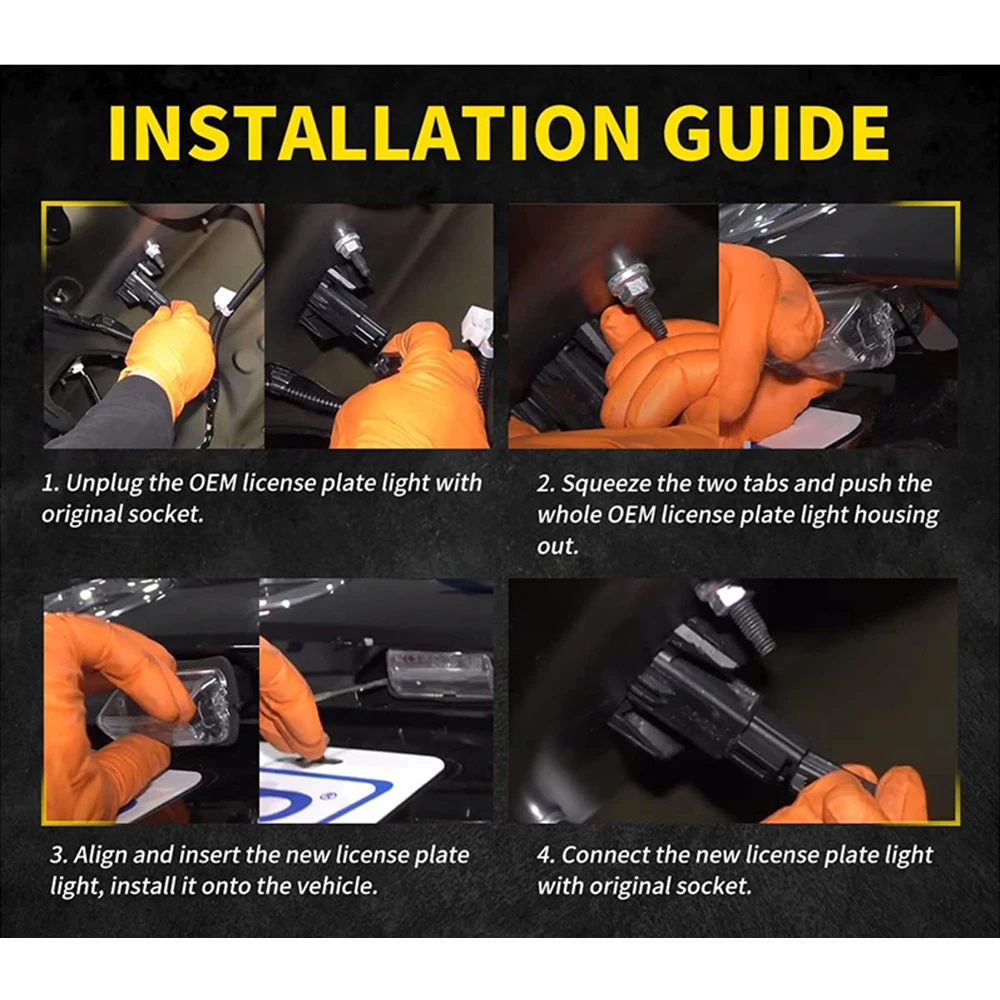 INSTALLATION GUIDE

1. Unplug the OEM license plate light with original socket.

2. Squeeze the two tabs and push the whole OEM license plate light housing out.

3. Align and insert the new license plate light, install it onto the vehicle.

4. Connect the new license plate light with original socket.