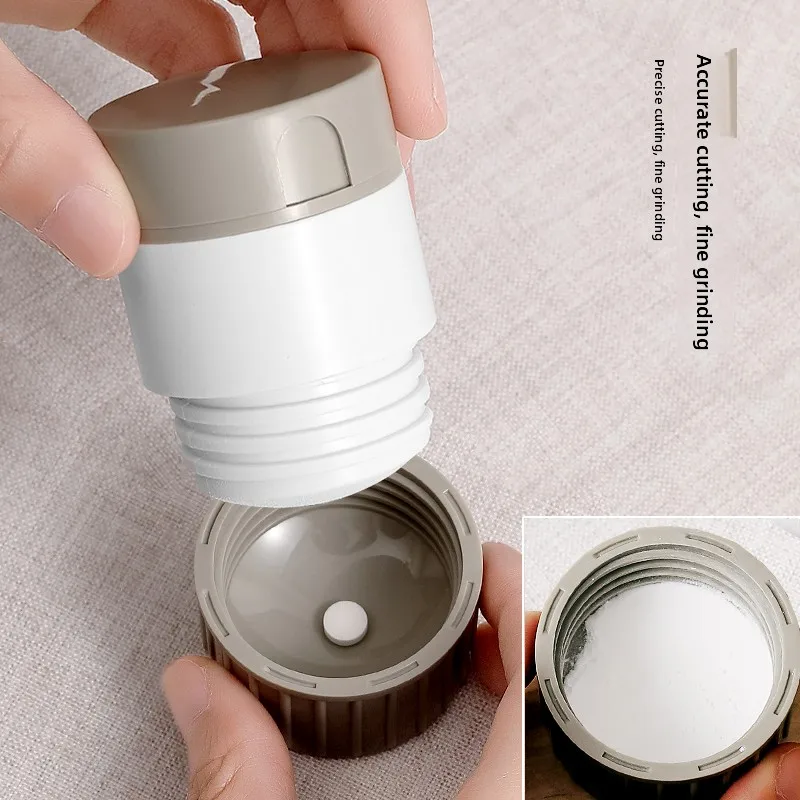 Accurate cutting, fine grinding

Precise cutting, fine grinding