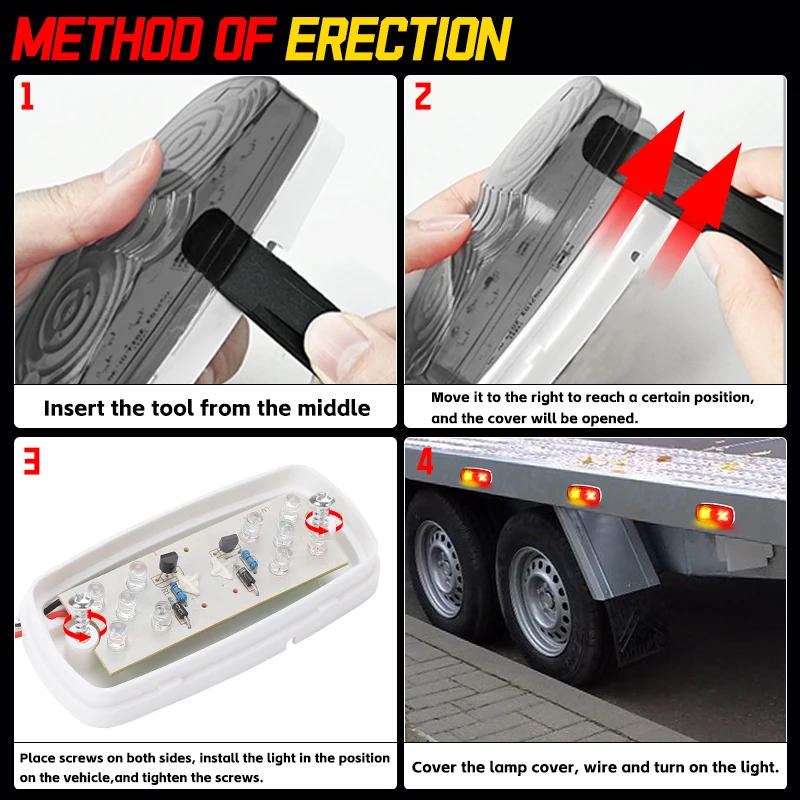 METHOD OF ERECTION

1

Insert the tool from the middle

2

Move it to the right to reach a certain position, and the cover will be opened.

3

Place screws on both sides, install the light in the position on the vehicle,and tighten the screws.

4

Cover the lamp cover, wire and turn on the light.