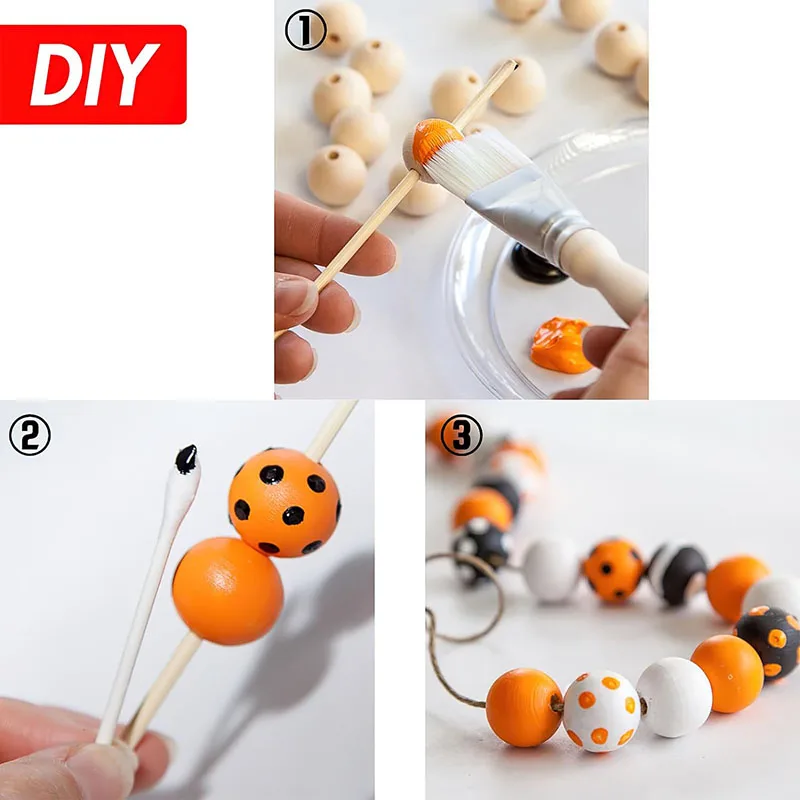 DIY

①

②

③