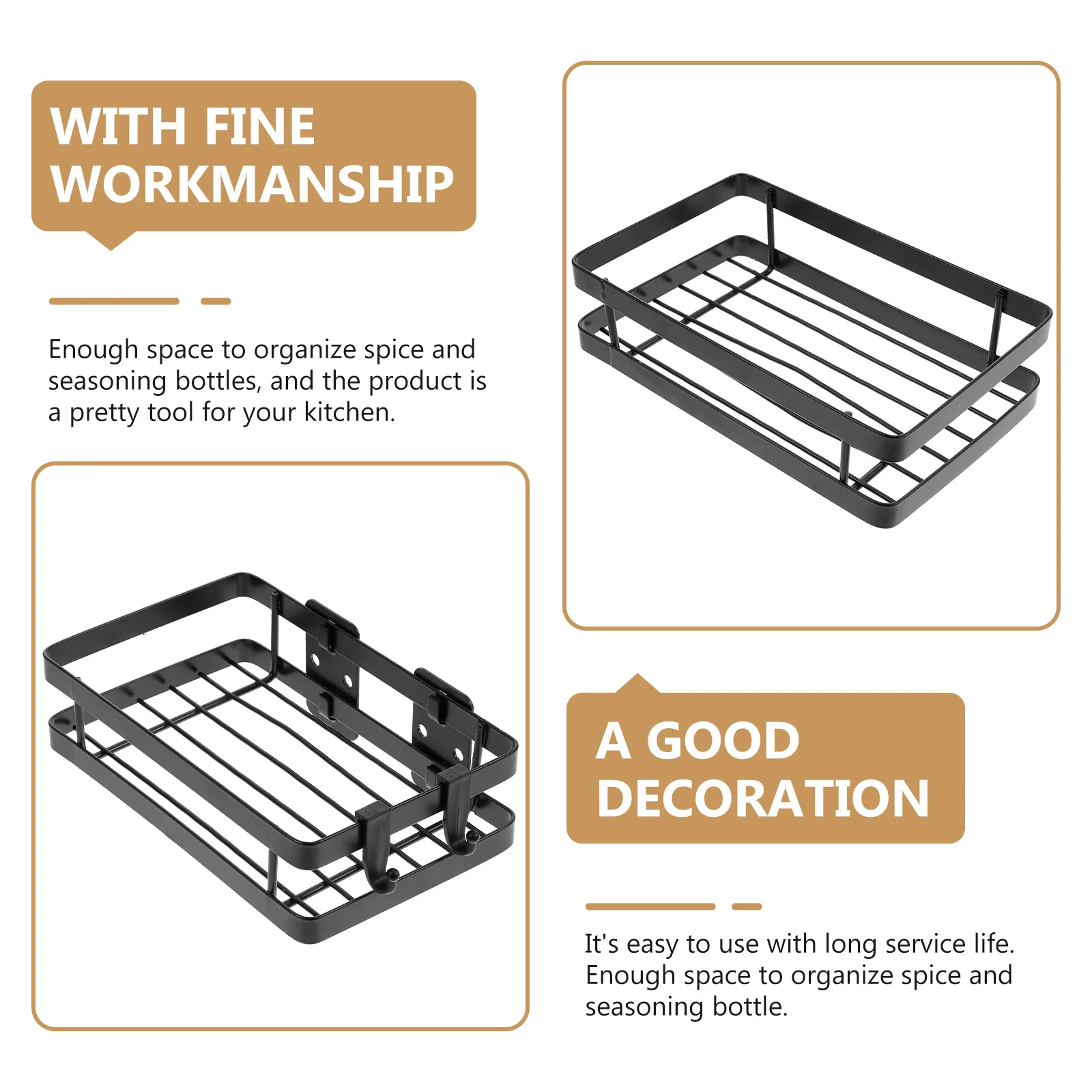 WITH FINE WORKMANSHIP

Enough space to organize spice and seasoning bottles, and the product is a pretty tool for your kitchen.

A GOOD DECORATION

It's easy to use with long service life. Enough space to organize spice and seasoning bottle.