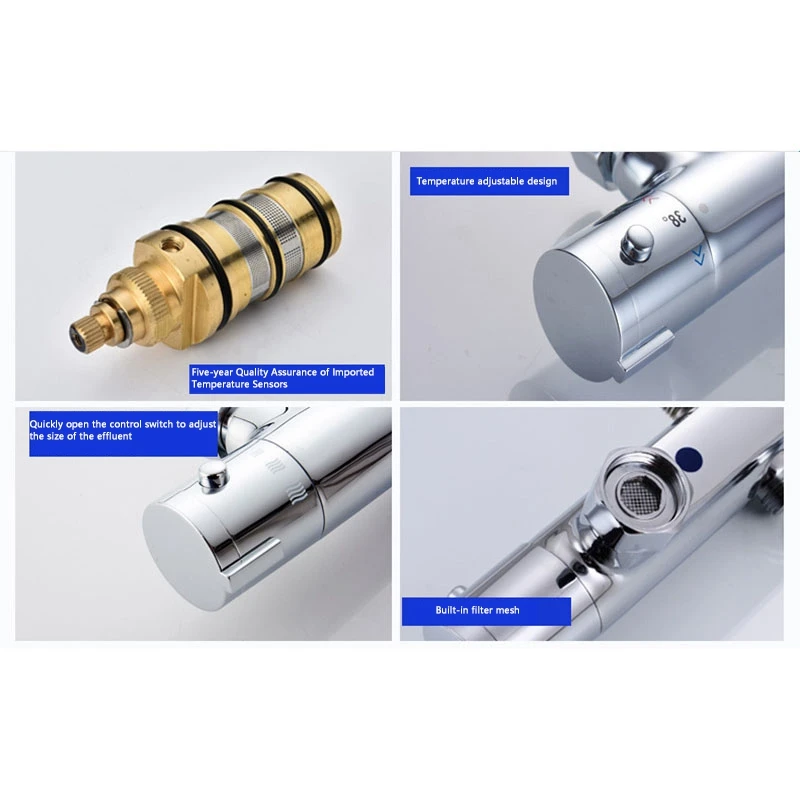 Five-year Quality Assurance of Imported Temperature Sensors

Temperature adjustable design

38°

Quickly open the control switch to adjust the size of the effluent

Built-in filter mesh