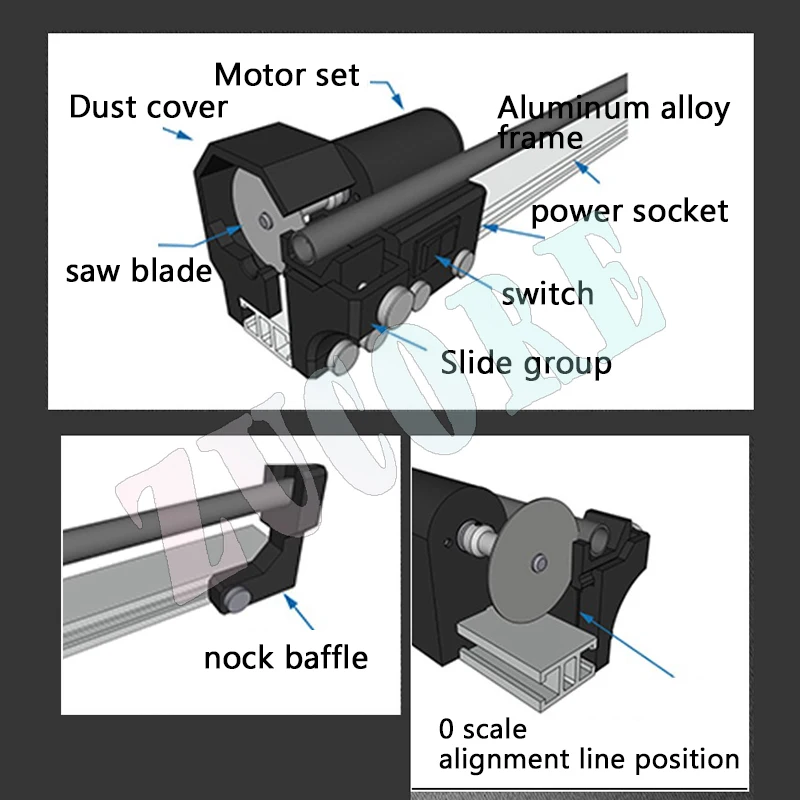 Motor set
Dust cover
Aluminum alloy frame
power socket
saw blade
switch
Slide group
ZUCORE
nock baffle
0 scale
alignment line position