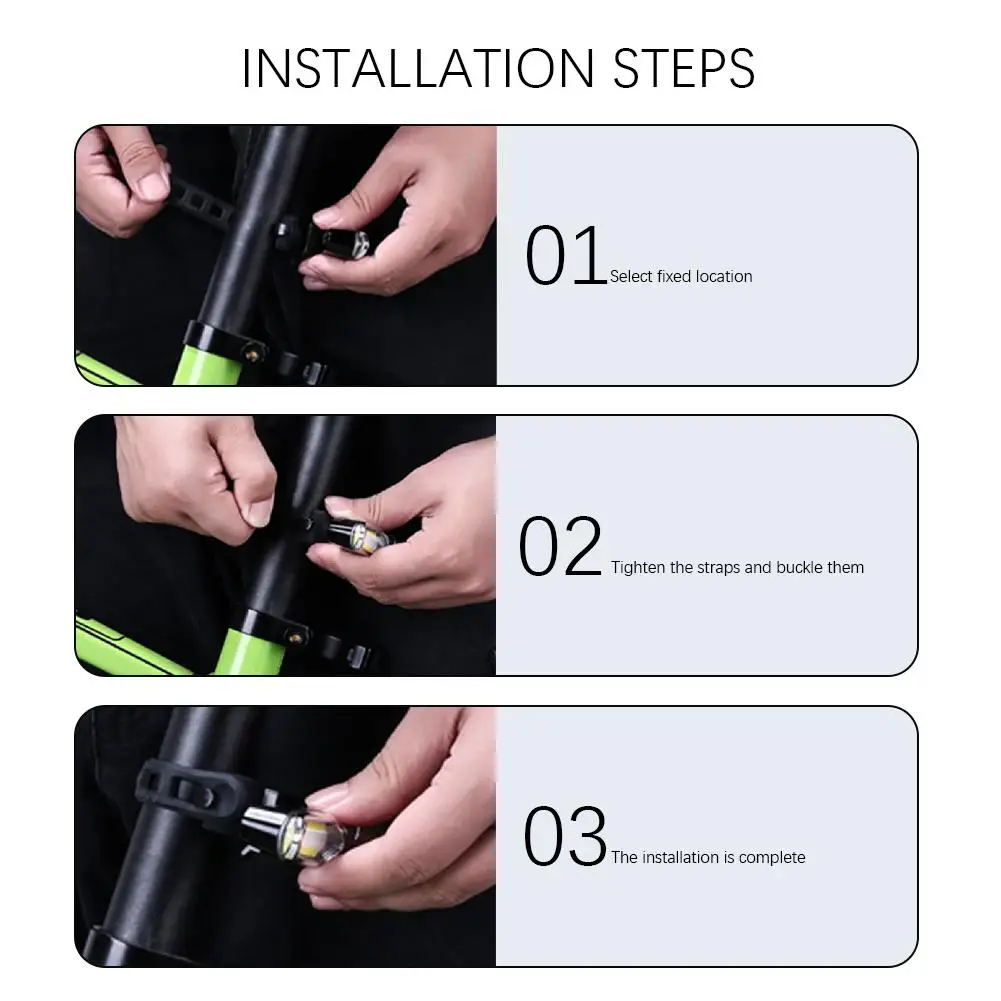 INSTALLATION STEPS

01 Select fixed location

02 Tighten the straps and buckle them

03 The installation is complete