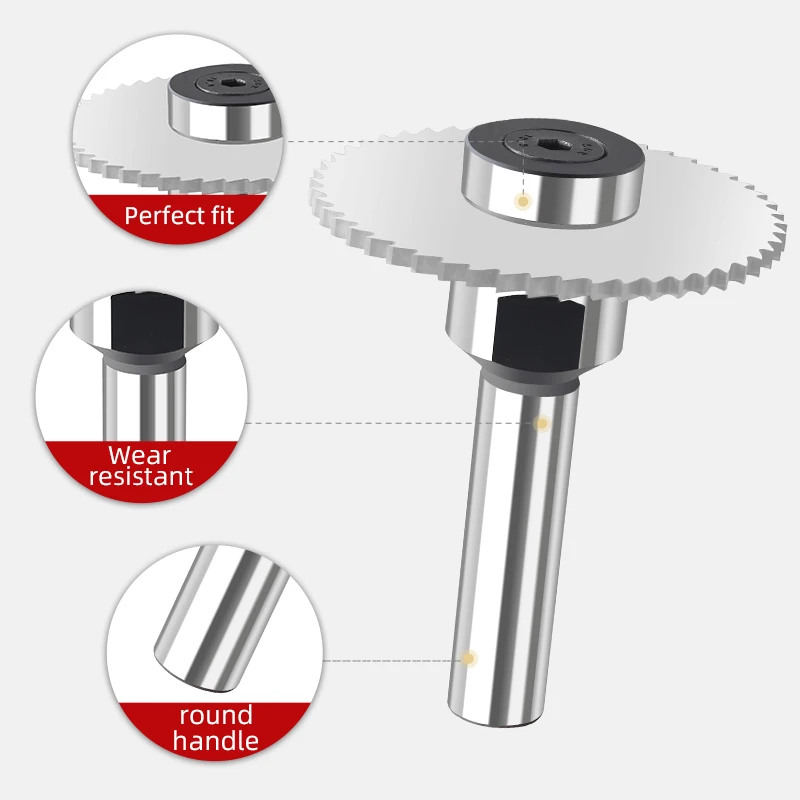 Perfect fit

Wear resistant

round handle