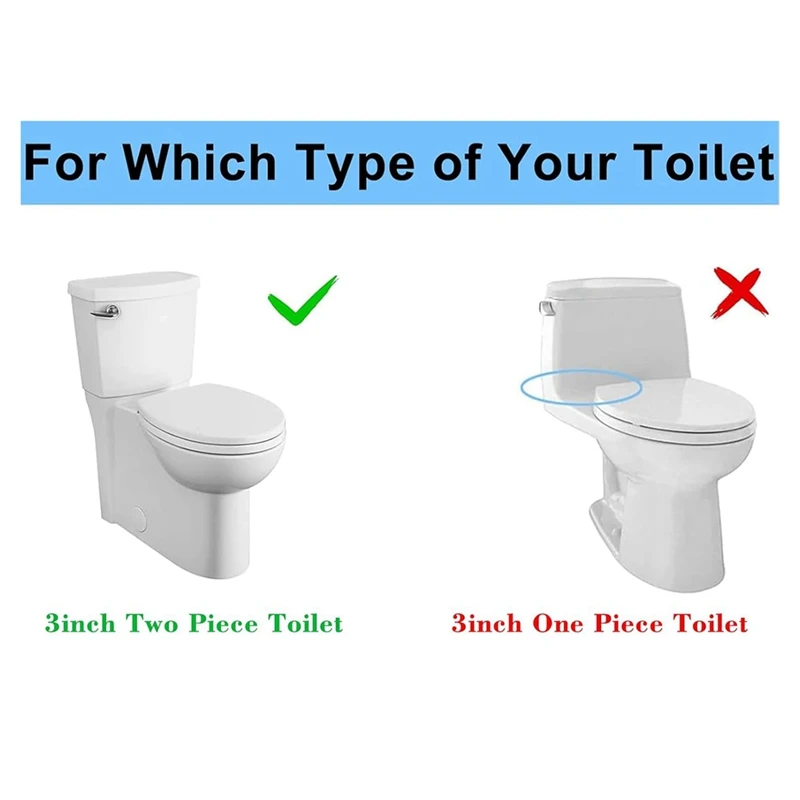 For Which Type of Your Toilet

3inch Two Piece Toilet

3inch One Piece Toilet