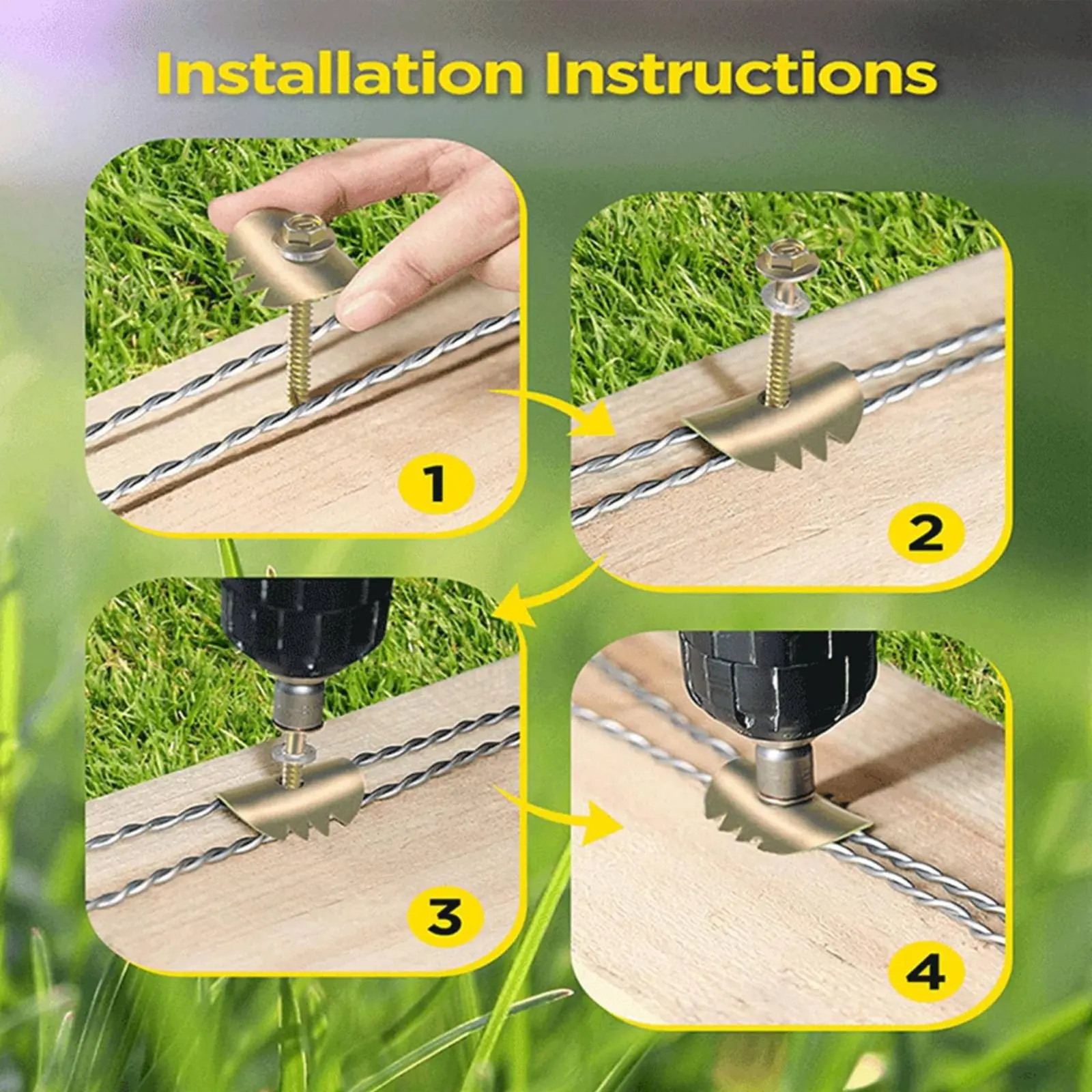 Installation Instructions

1

2

3

4