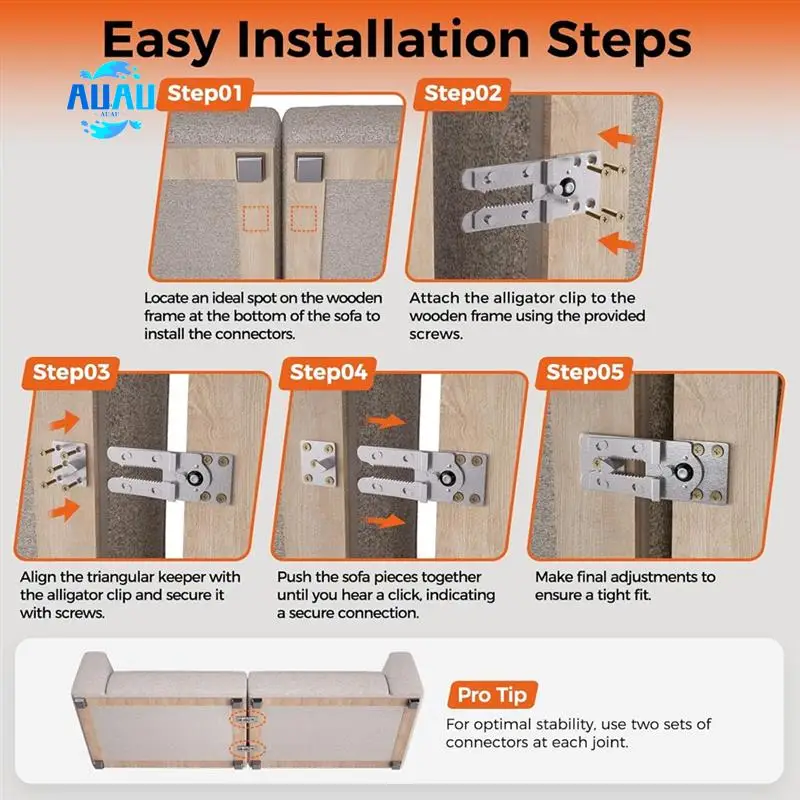 Easy Installation Steps

AUAU
AUAU

Step01

Locate an ideal spot on the wooden frame at the bottom of the sofa to install the connectors.

Step02

Attach the alligator clip to the wooden frame using the provided screws.

Step03

Align the triangular keeper with the alligator clip and secure it with screws.

Step04

Push the sofa pieces together until you hear a click, indicating a secure connection.

Step05

Make final adjustments to ensure a tight fit.

Pro Tip

For optimal stability, use two sets of connectors at each joint.