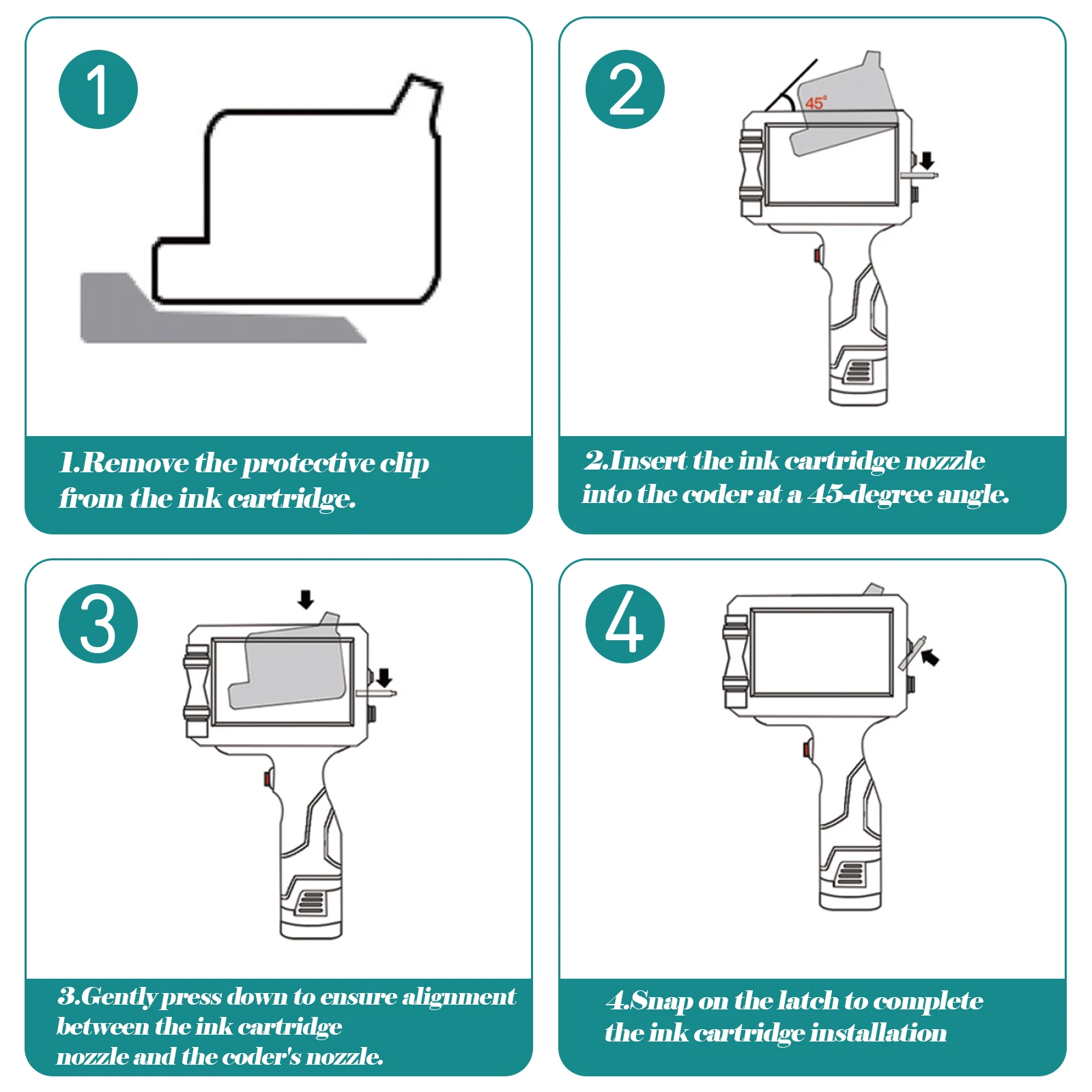 1

1.Remove the protective clip from the ink cartridge.

2

45°

2.Insert the ink cartridge nozzle into the coder at a 45-degree angle.

3

3.Gently press down to ensure alignment between the ink cartridge nozzle and the coder's nozzle.

4

4.Snap on the latch to complete the ink cartridge installation