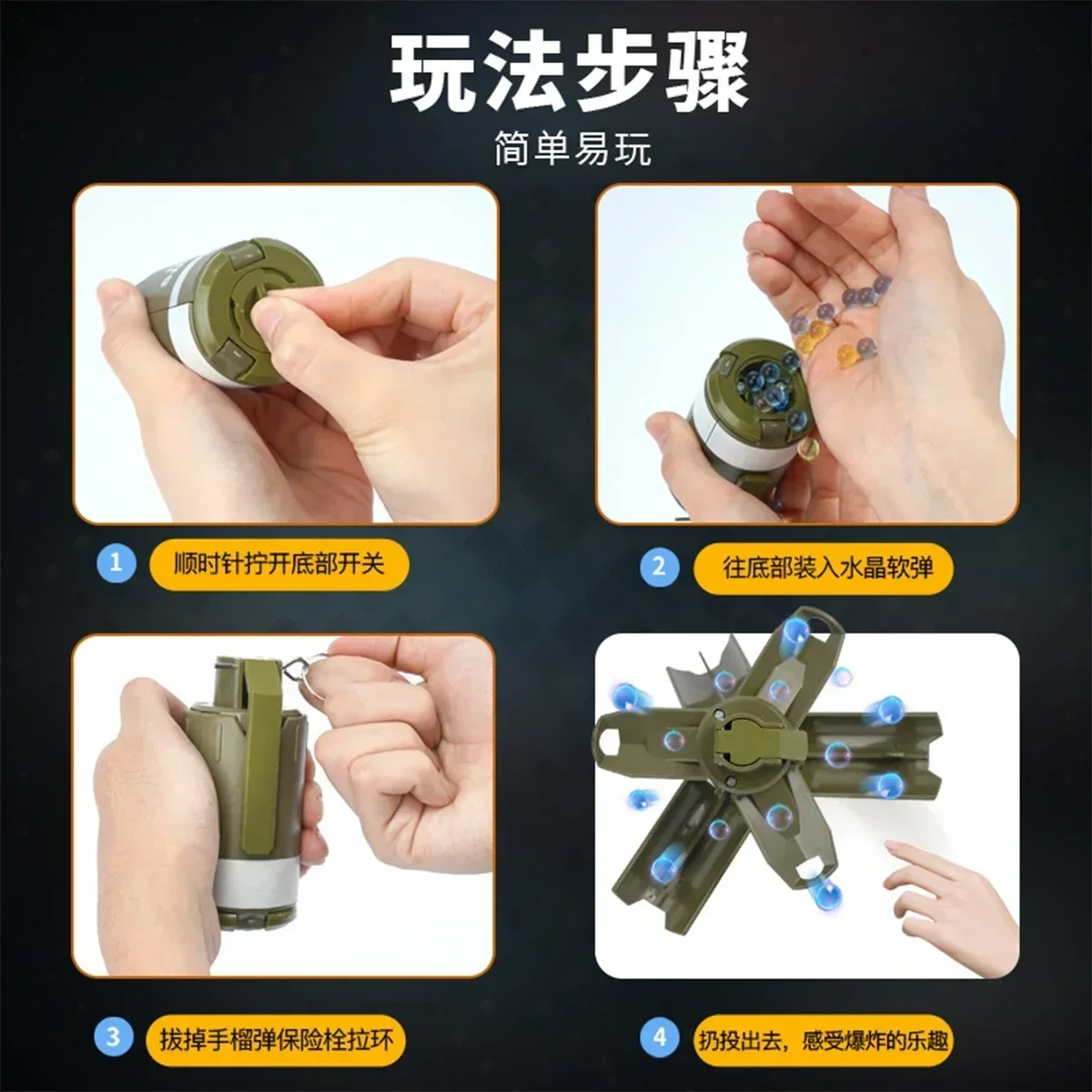 玩法步骤
简单易玩

1 顺时针拧开底部开关

2 往底部装入水晶软弹

3 拔掉手榴弹保险栓拉环

4 扔投出去，感受爆炸的乐趣