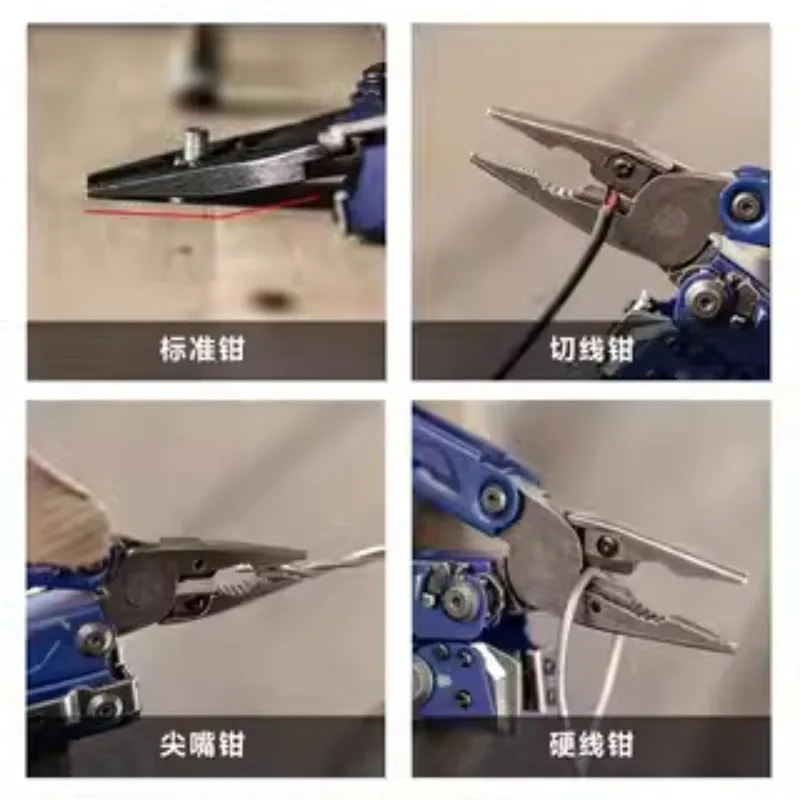 标准钳

切线钳

尖嘴钳

硬线钳