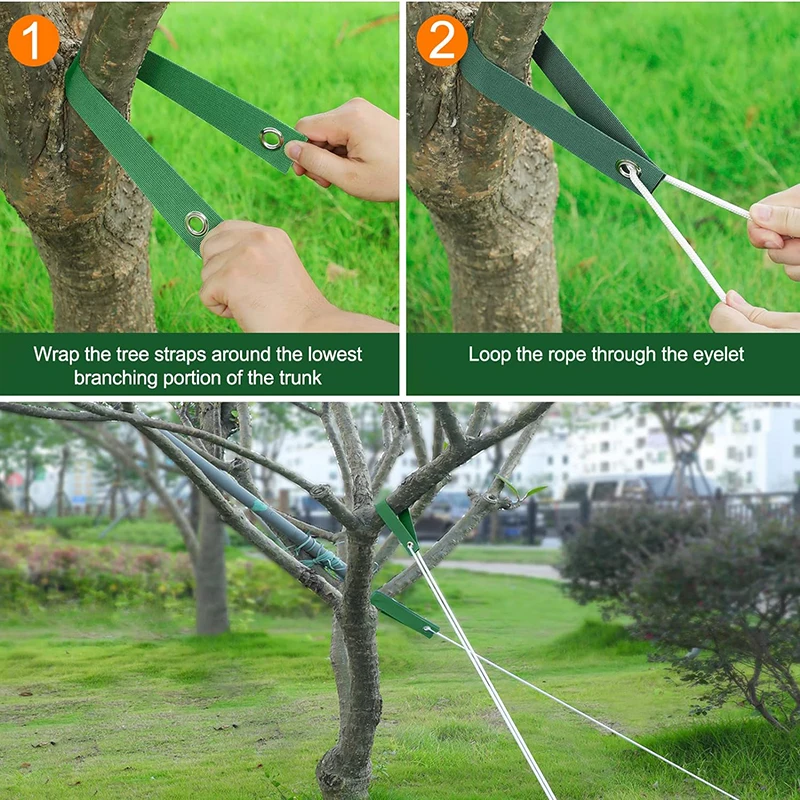 1

Wrap the tree straps around the lowest branching portion of the trunk

2

Loop the rope through the eyelet