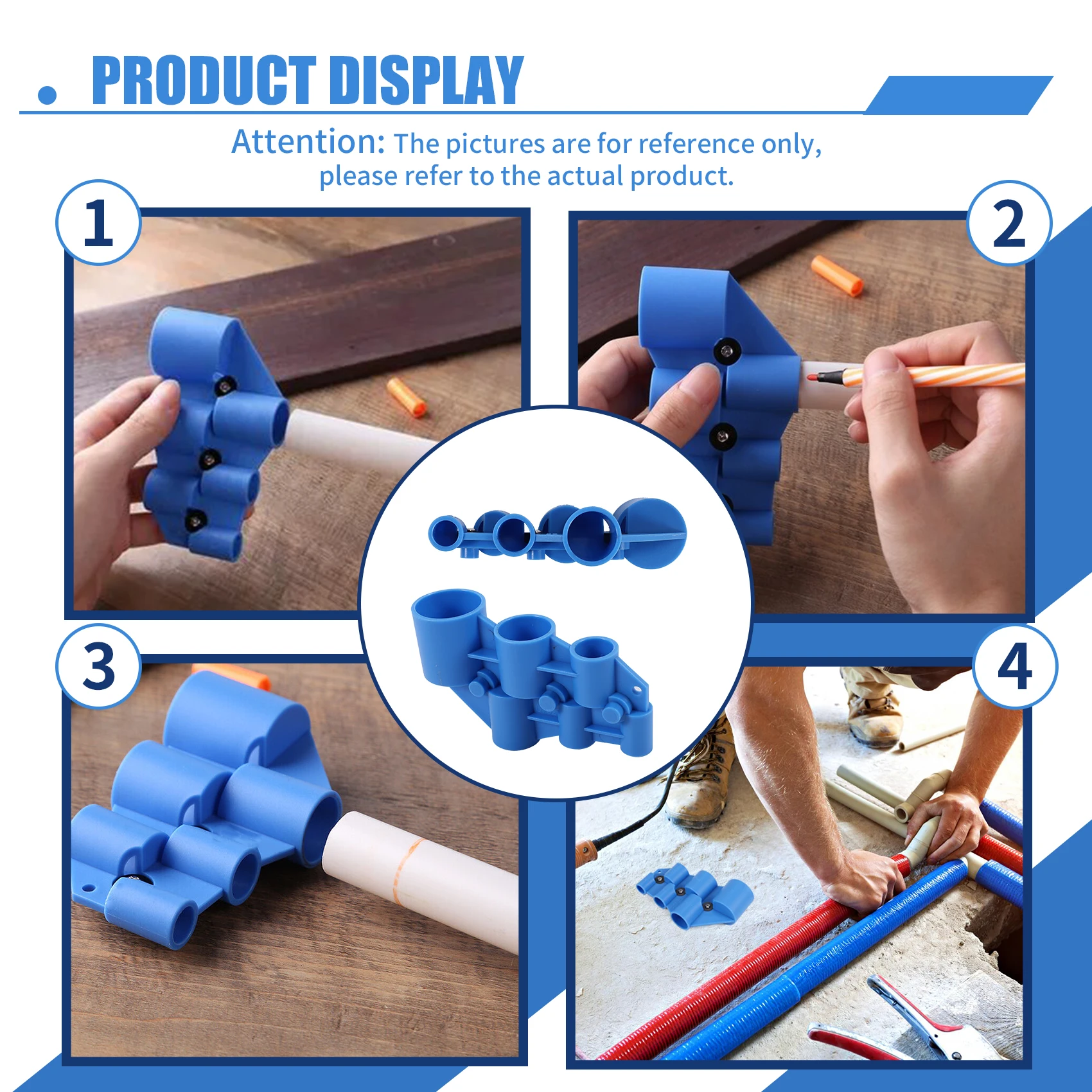 PRODUCT DISPLAY

Attention: The pictures are for reference only, please refer to the actual product.

1

2

3

4