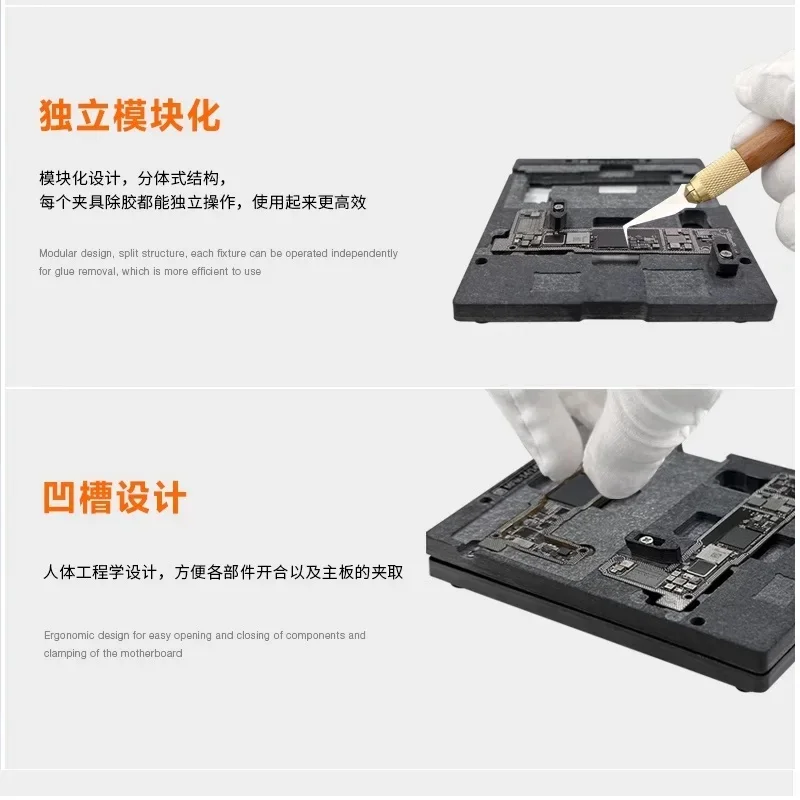 独立模块化

模块化设计，分体式结构，
每个夹具除胶都能独立操作，使用起来更高效

Modular design, split structure, each fixture can be operated independently for glue removal, which is more efficient to use

凹槽设计

人体工程学设计，方便各部件开合以及主板的夹取

Ergonomic design for easy opening and closing of components and clamping of the motherboard