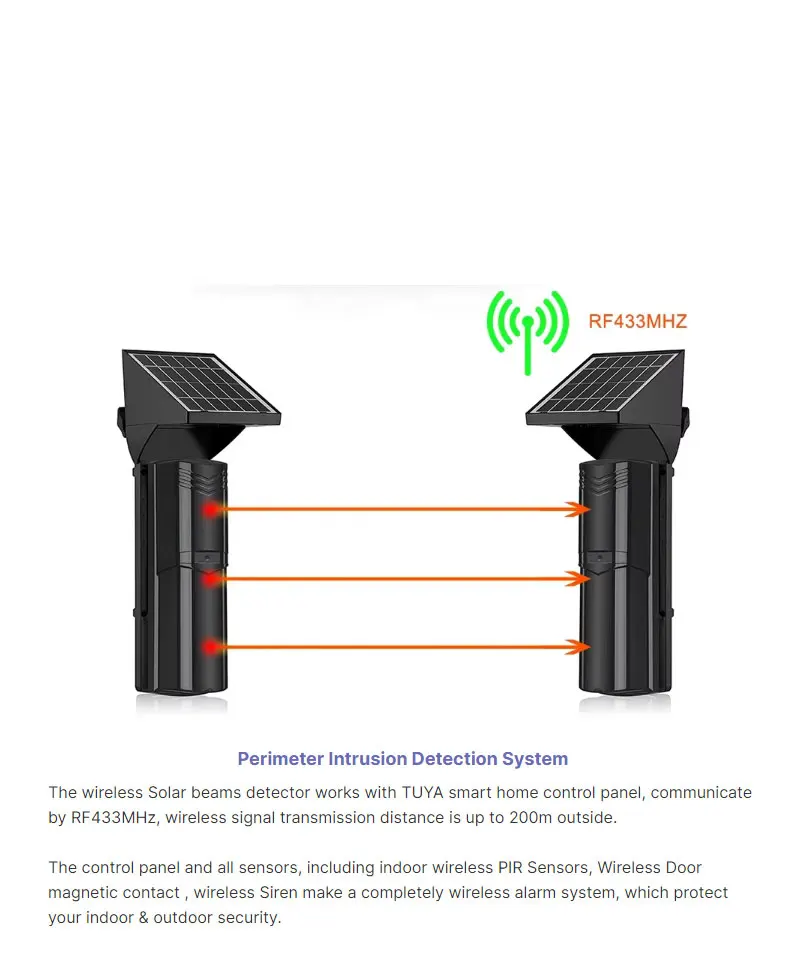 RF433MHZ

Perimeter Intrusion Detection System

The wireless Solar beams detector works with TUYA smart home control panel, communicate by RF433MHz, wireless signal transmission distance is up to 200m outside.

The control panel and all sensors, including indoor wireless PIR Sensors, Wireless Door magnetic contact , wireless Siren make a completely wireless alarm system, which protect your indoor & outdoor security.