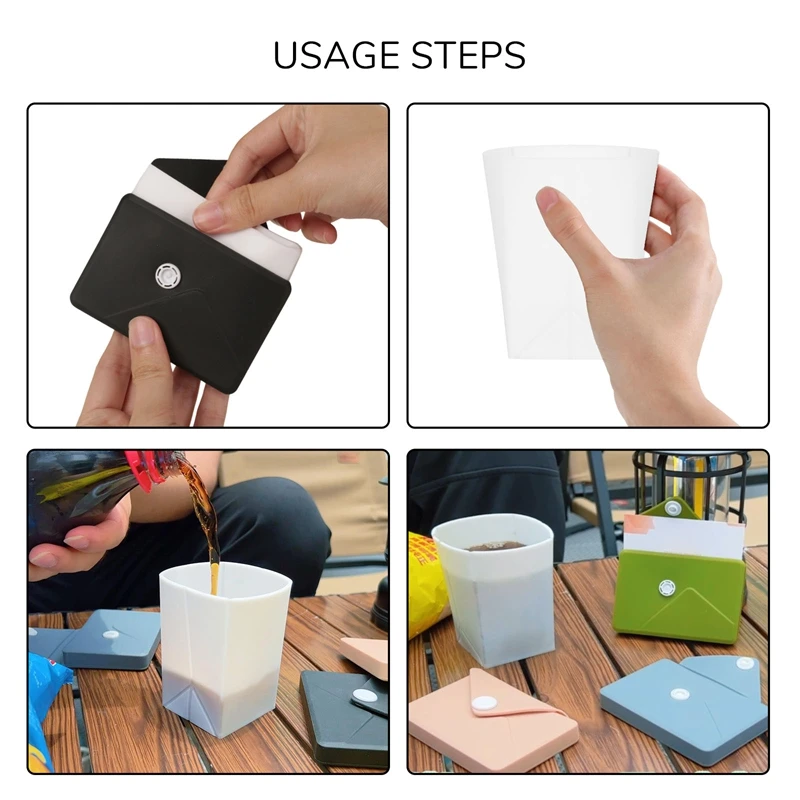 USAGE STEPS