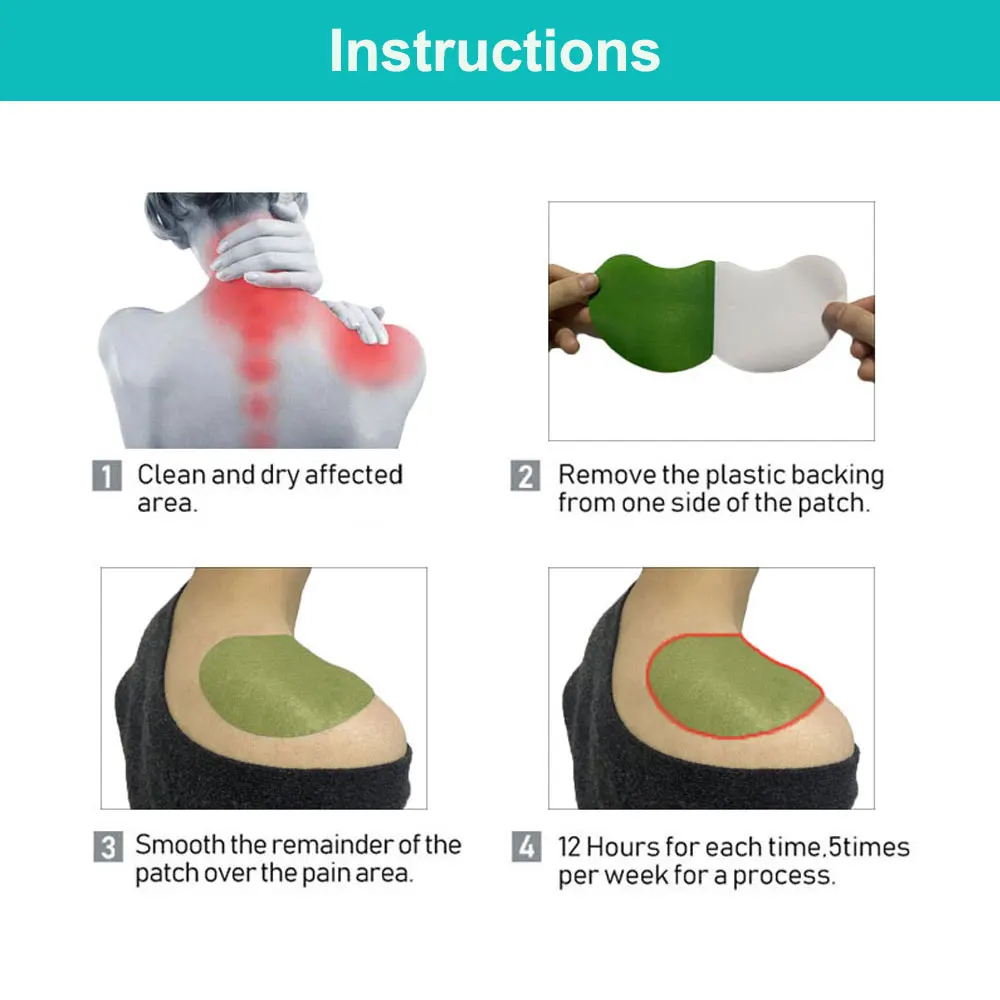 Instructions

1 Clean and dry affected area.

2 Remove the plastic backing from one side of the patch.

3 Smooth the remainder of the patch over the pain area.

4 12 Hours for each time.5times per week for a process.