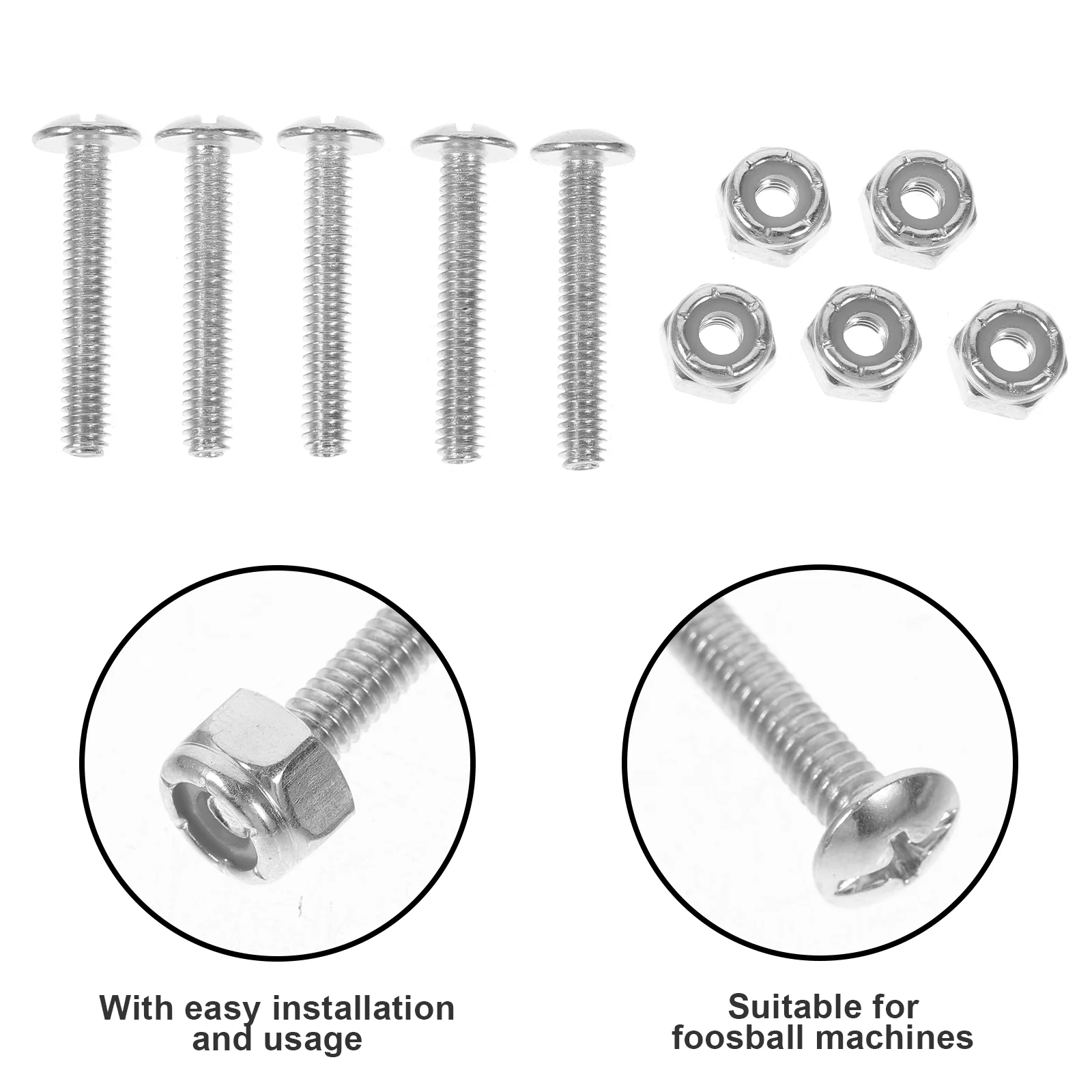 With easy installation and usage

Suitable for foosball machines