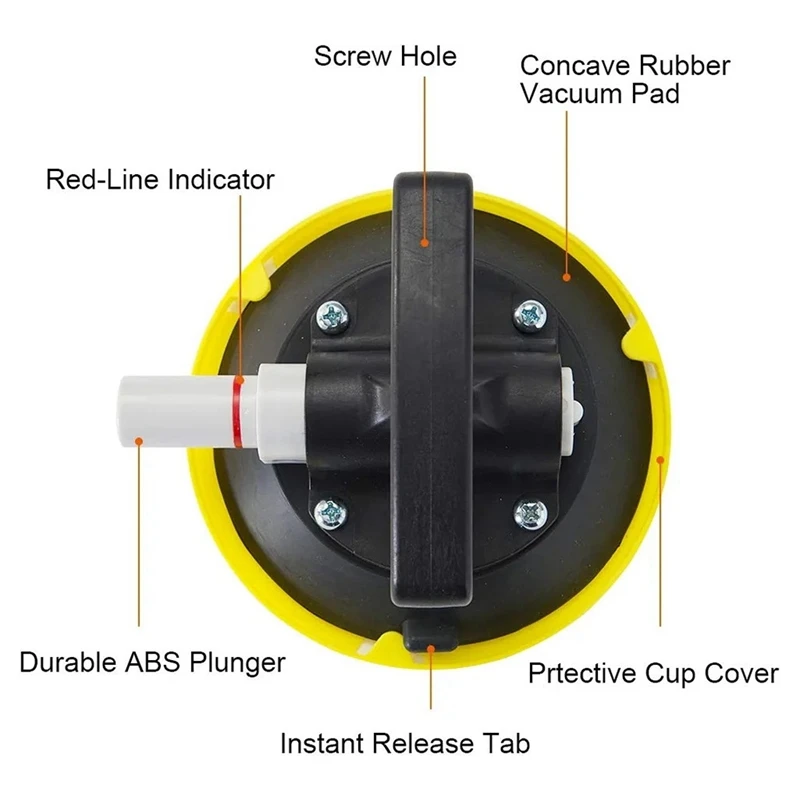 Screw Hole

Concave Rubber Vacuum Pad

Red-Line Indicator

Durable ABS Plunger

Prtective Cup Cover

Instant Release Tab