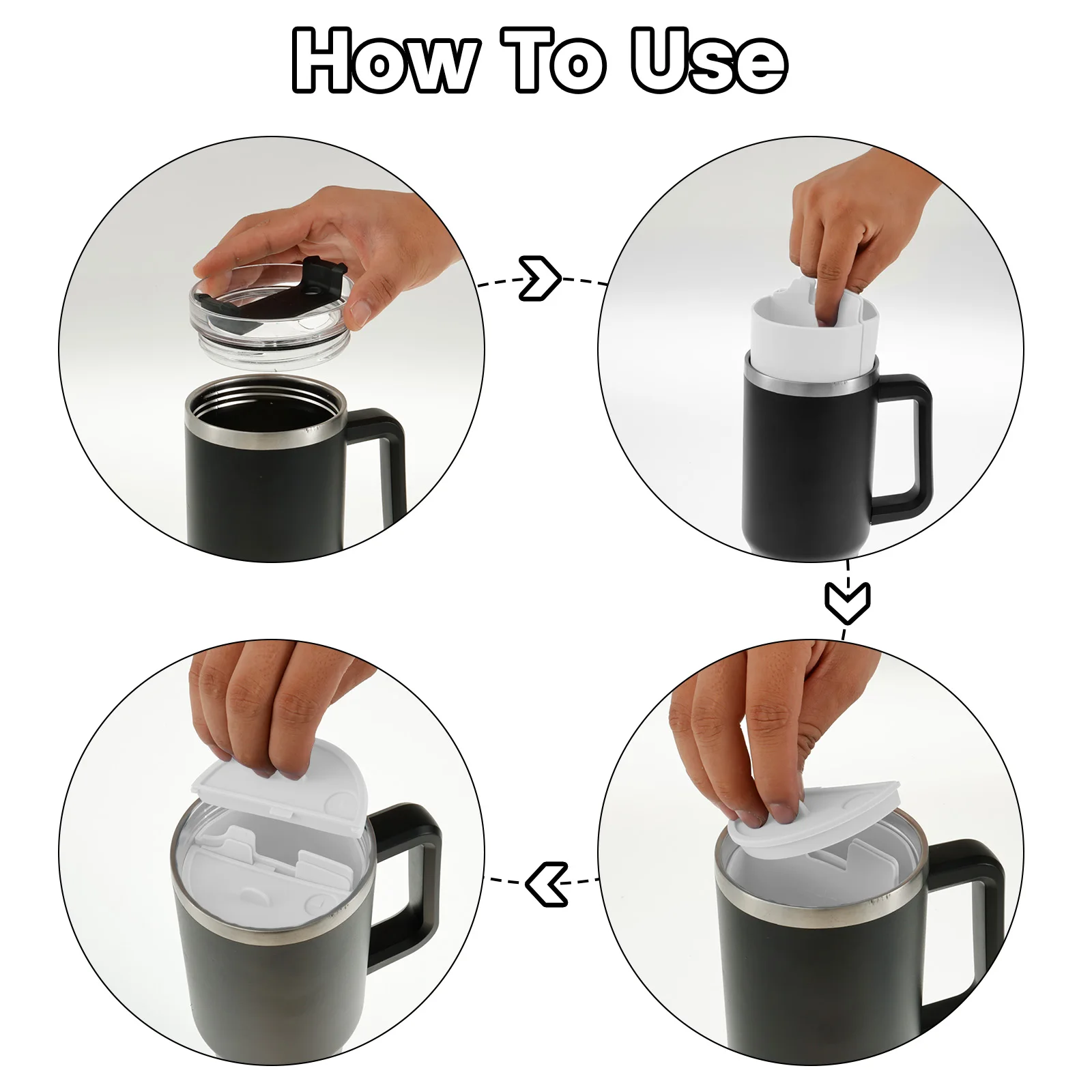 How To Use