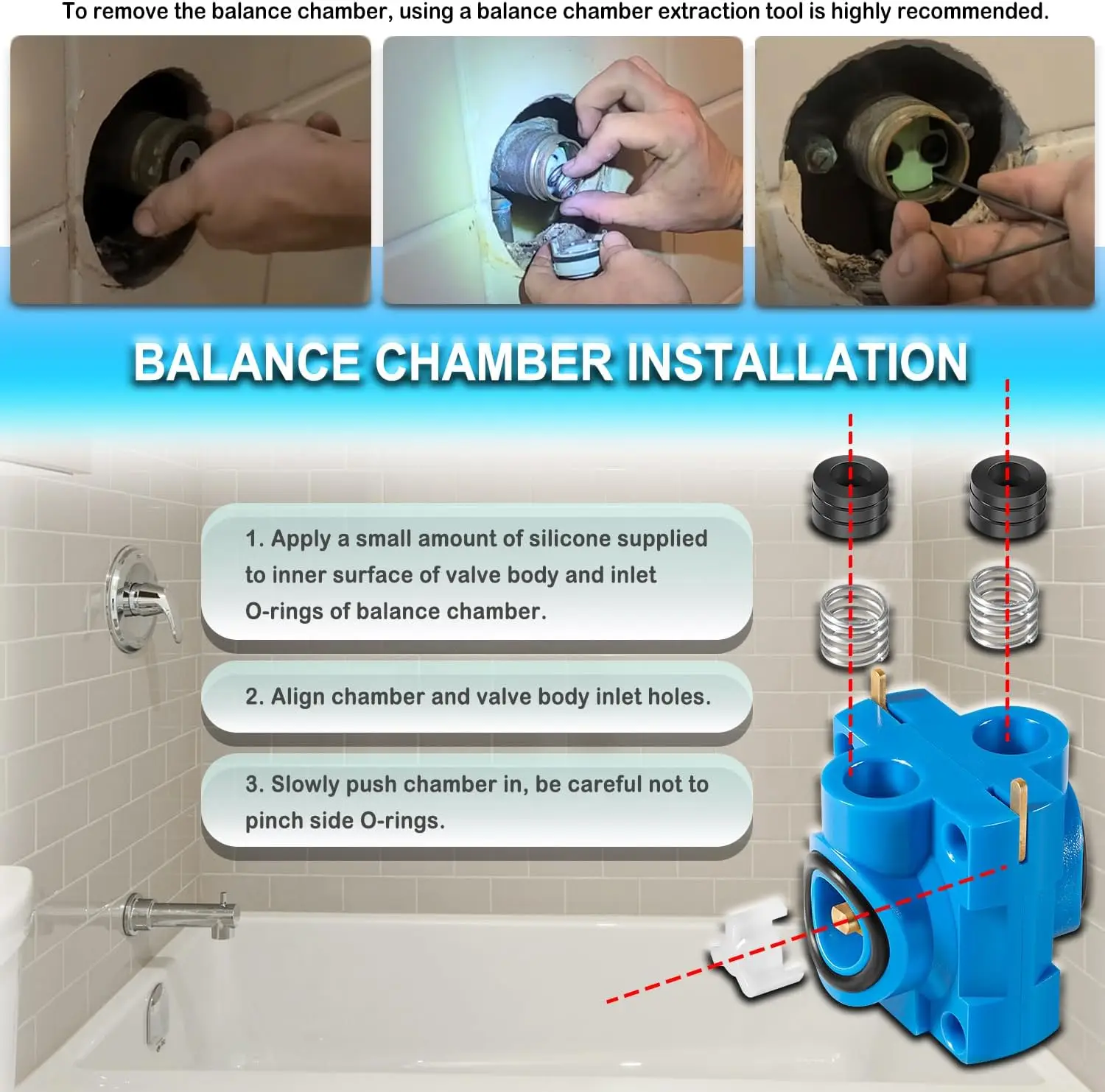 To remove the balance chamber, using a balance chamber extraction tool is highly recommended.

BALANCE CHAMBER INSTALLATION

1. Apply a small amount of silicone supplied to inner surface of valve body and inlet O-rings of balance chamber.

2. Align chamber and valve body inlet holes.

3. Slowly push chamber in, be careful not to pinch side O-rings.