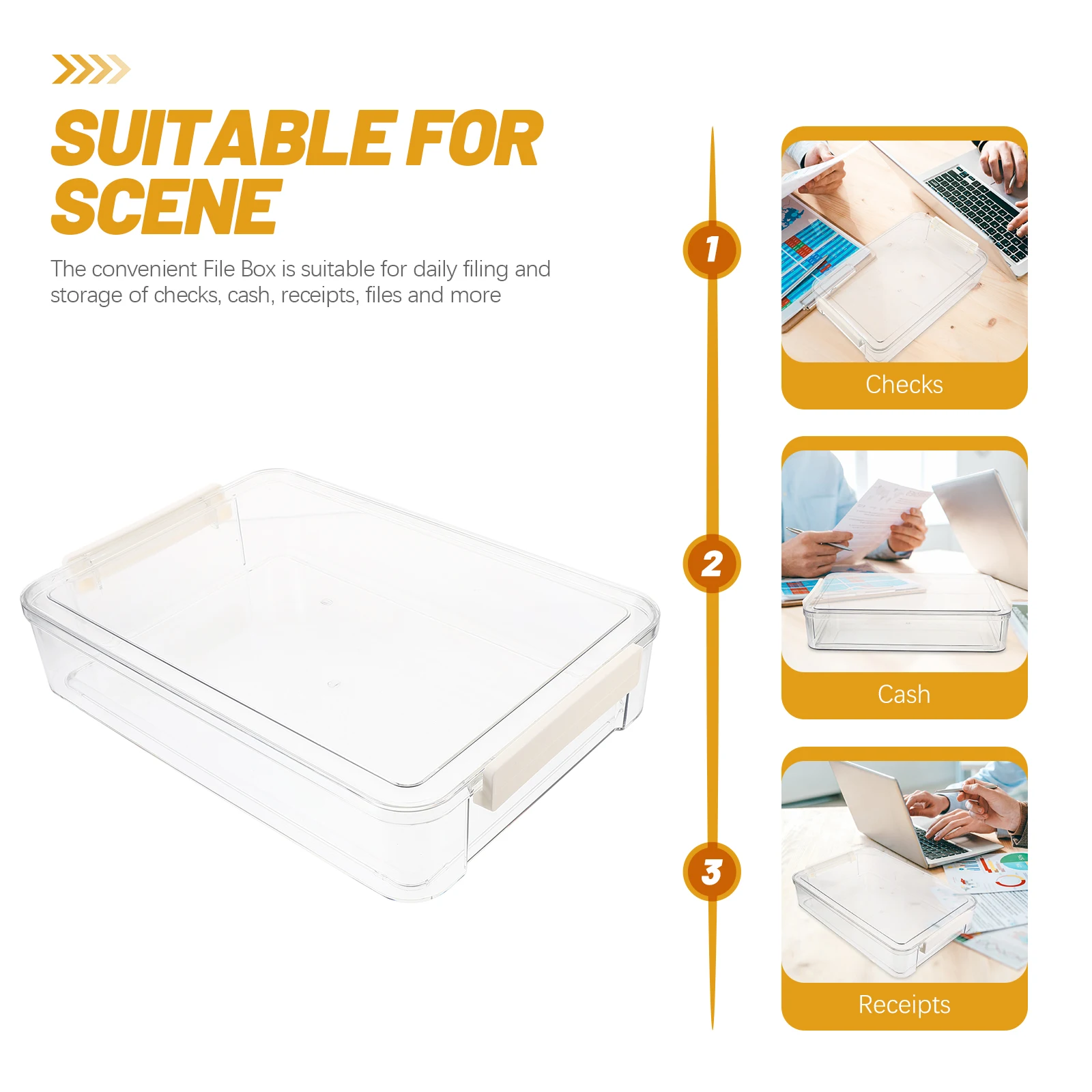 SUITABLE FOR SCENE

The convenient File Box is suitable for daily filing and storage of checks, cash, receipts, files and more

1

Checks

2

Cash

3

Receipts