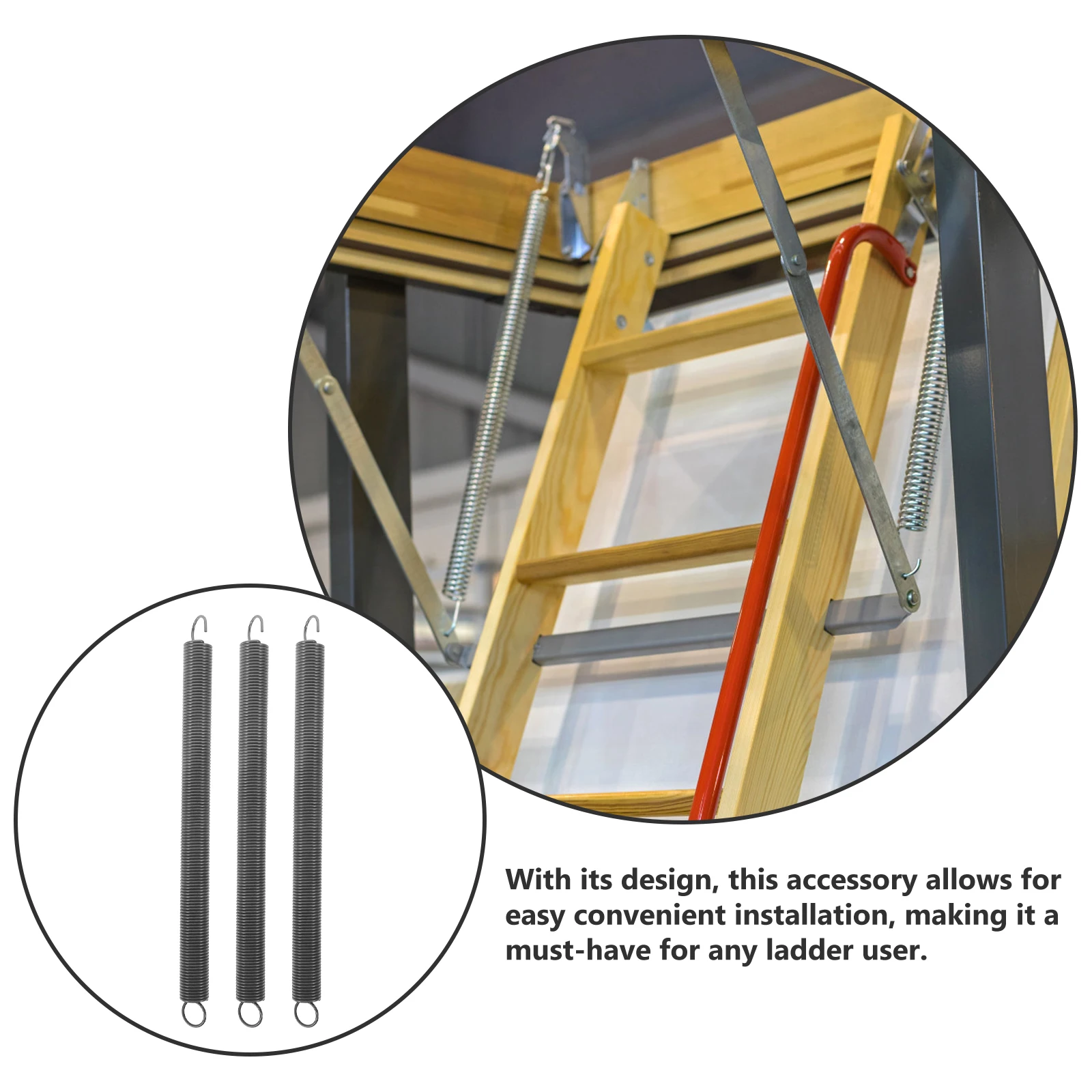 With its design, this accessory allows for easy convenient installation, making it a must-have for any ladder user.