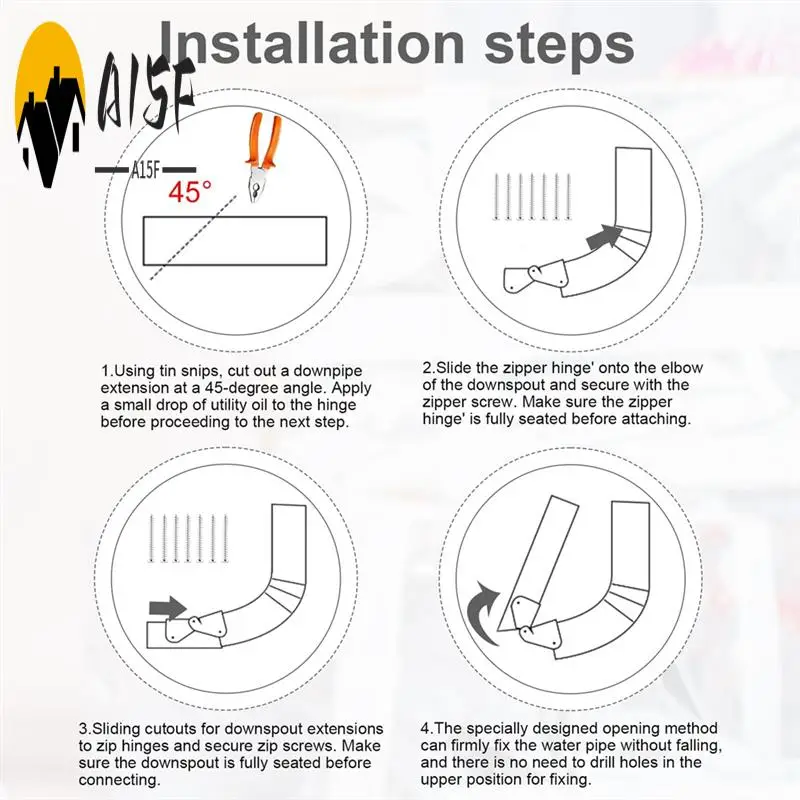 Installation steps

A15F

A15F

45°

1.Using tin snips, cut out a downpipe extension at a 45-degree angle. Apply a small drop of utility oil to the hinge before proceeding to the next step.

2.Slide the zipper hinge' onto the elbow of the downspout and secure with the zipper screw. Make sure the zipper hinge' is fully seated before attaching.

3.Sliding cutouts for downspout extensions to zip hinges and secure zip screws. Make sure the downspout is fully seated before connecting.

4.The specially designed opening method can firmly fix the water pipe without falling, and there is no need to drill holes in the upper position for fixing.