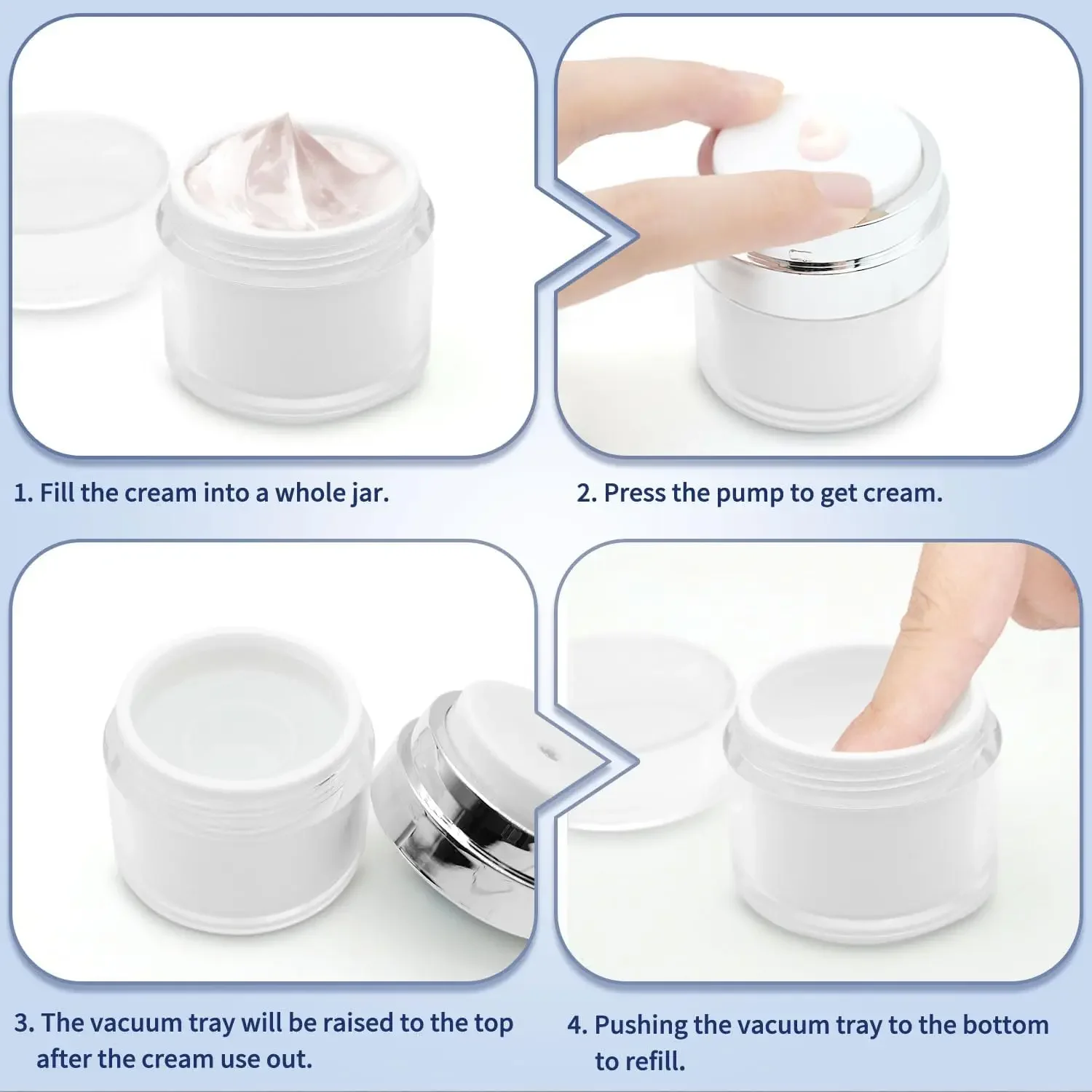 1. Fill the cream into a whole jar.

2. Press the pump to get cream.

3. The vacuum tray will be raised to the top after the cream use out.

4. Pushing the vacuum tray to the bottom to refill.