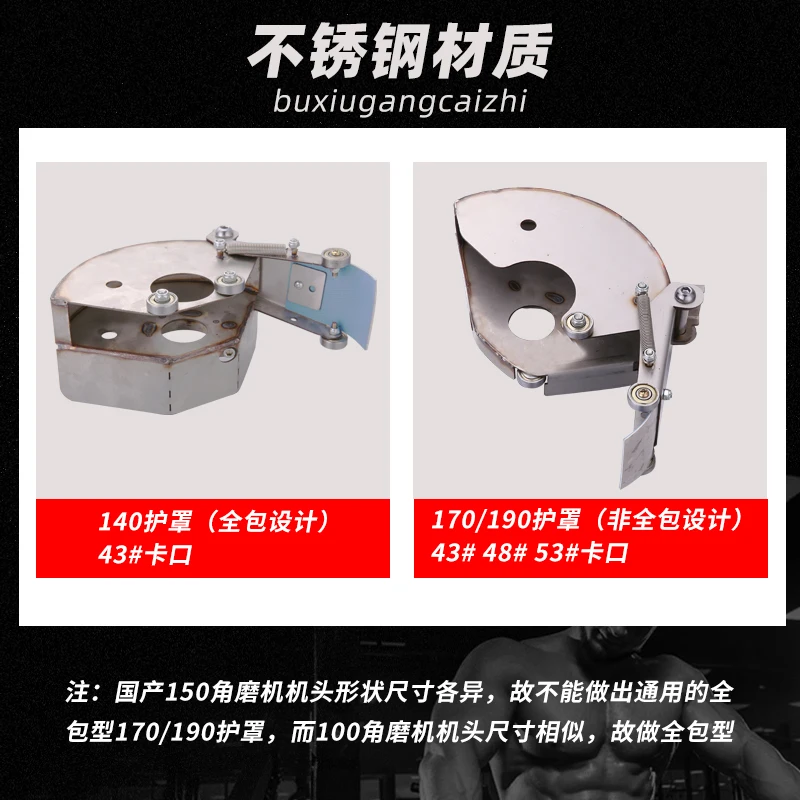 不锈钢材质
buxiugangcaizhi

140护罩（全包设计）
43#卡口

170/190护罩（非全包设计）
43# 48# 53#卡口

注：国产150角磨机机头形状尺寸各异，故不能做出通用的全包型170/190护罩，而100角磨机机头尺寸相似，故做全包型