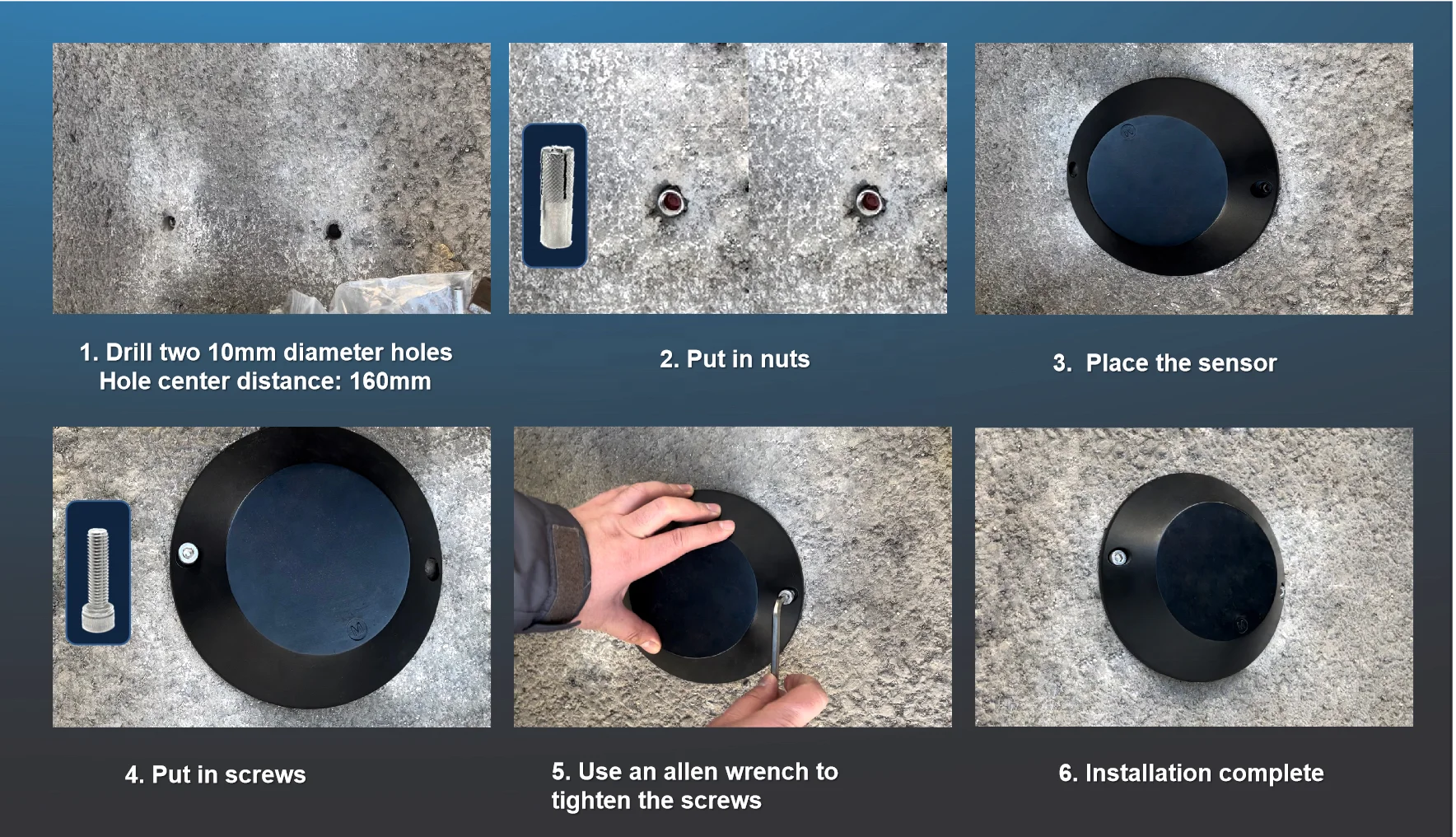 1. Drill two 10mm diameter holes
Hole center distance: 160mm

2. Put in nuts

3. Place the sensor

4. Put in screws

5. Use an allen wrench to tighten the screws

6. Installation complete