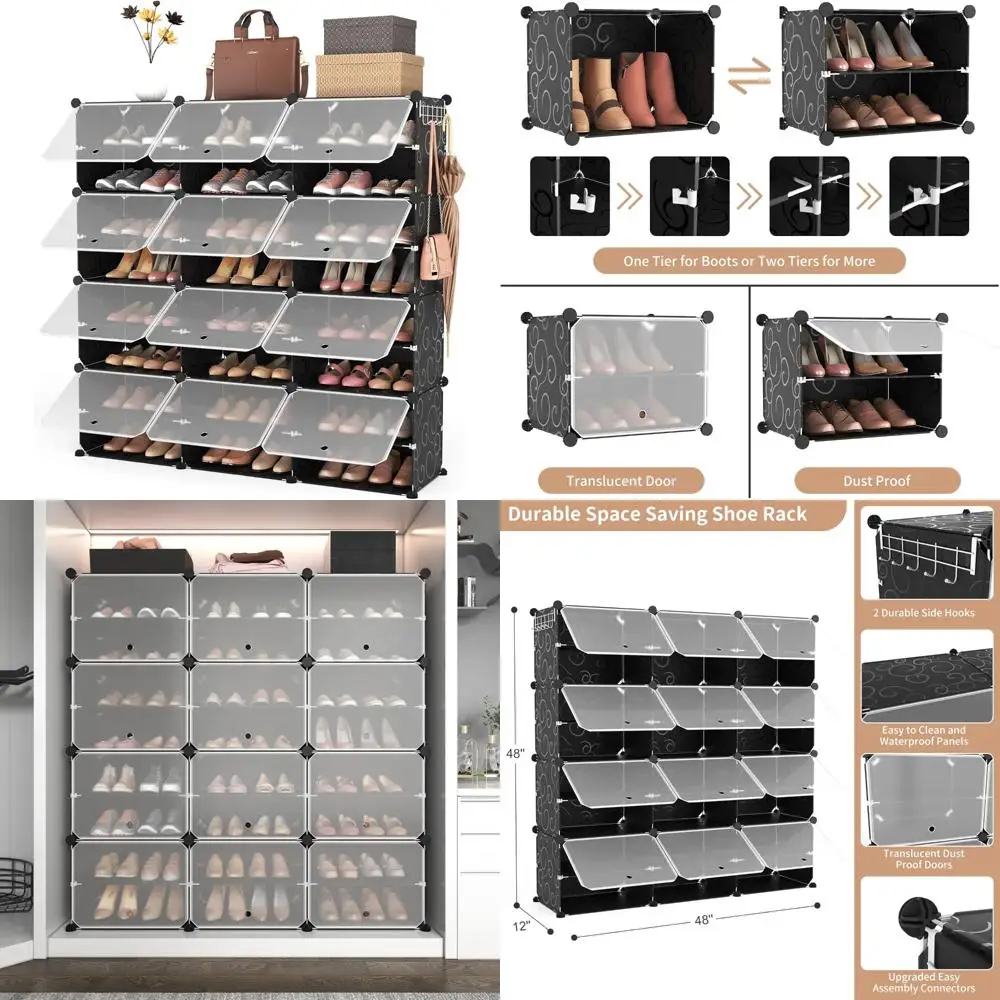 One Tier for Boots or Two Tiers for More

Translucent Door

Dust Proof

Durable Space Saving Shoe Rack

48"

12"

48"

2 Durable Side Hooks

Easy to Clean and Waterproof Panels

Translucent Dust Proof Doors

Upgraded Easy Assembly Connectors