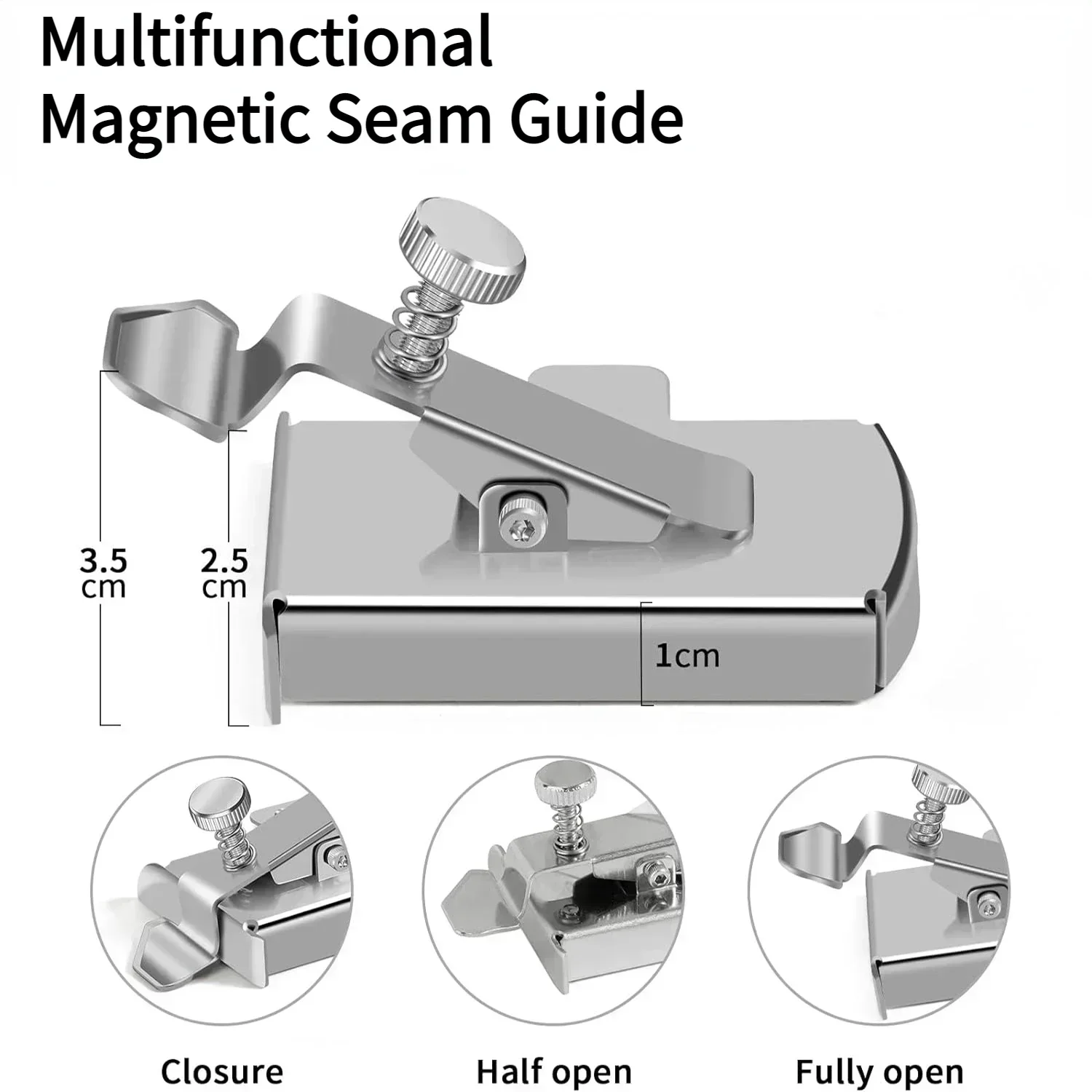 Multifunctional
Magnetic Seam Guide

3.5 cm

2.5 cm

1cm

Closure

Half open

Fully open