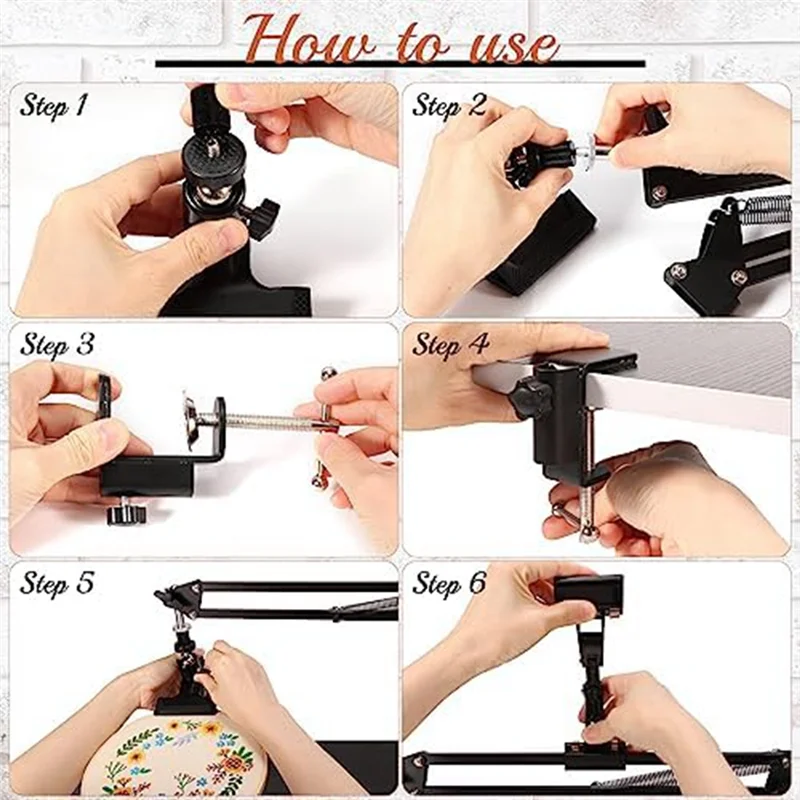 How to use

Step 1

Step 2

Step 3

Step 4

Step 5

Step 6