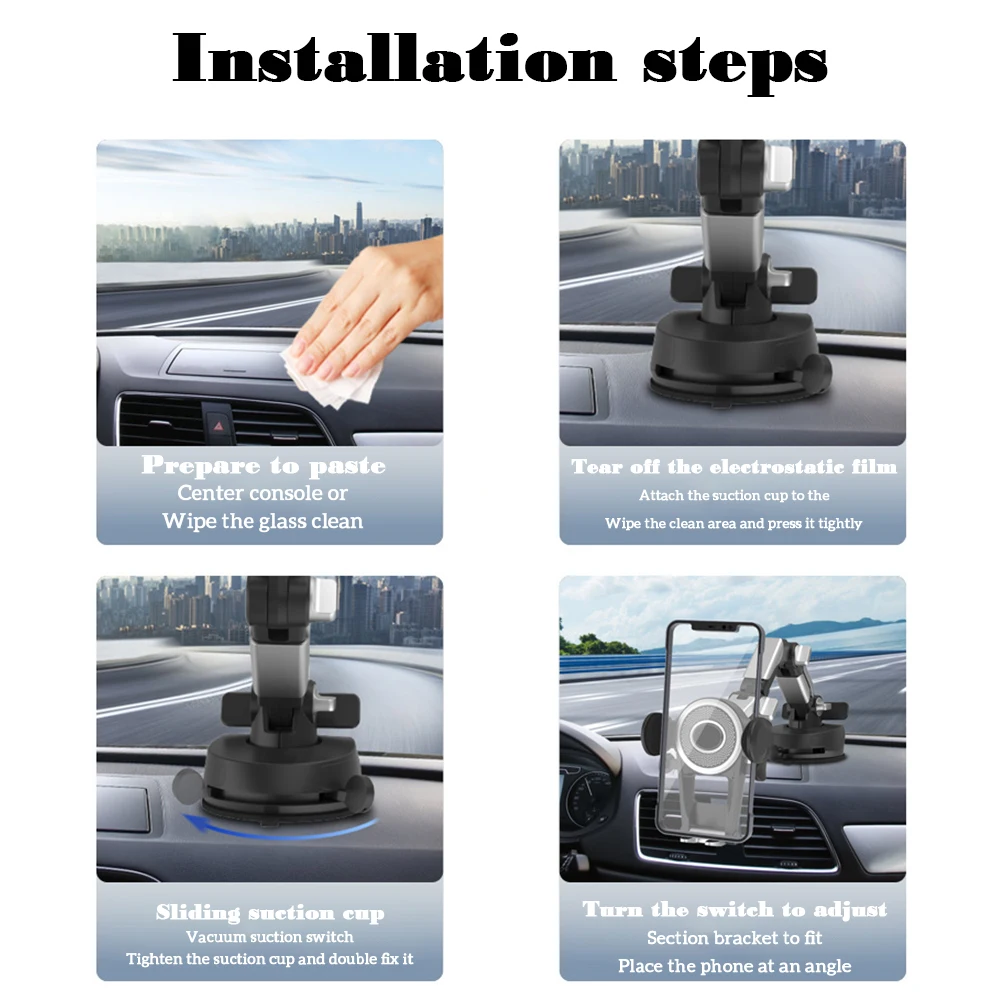 Installation steps

Prepare to paste
Center console or
Wipe the glass clean

Tear off the electrostatic film
Attach the suction cup to the
Wipe the clean area and press it tightly

Sliding suction cup
Vacuum suction switch
Tighten the suction cup and double fix it

Turn the switch to adjust
Section bracket to fit
Place the phone at an angle