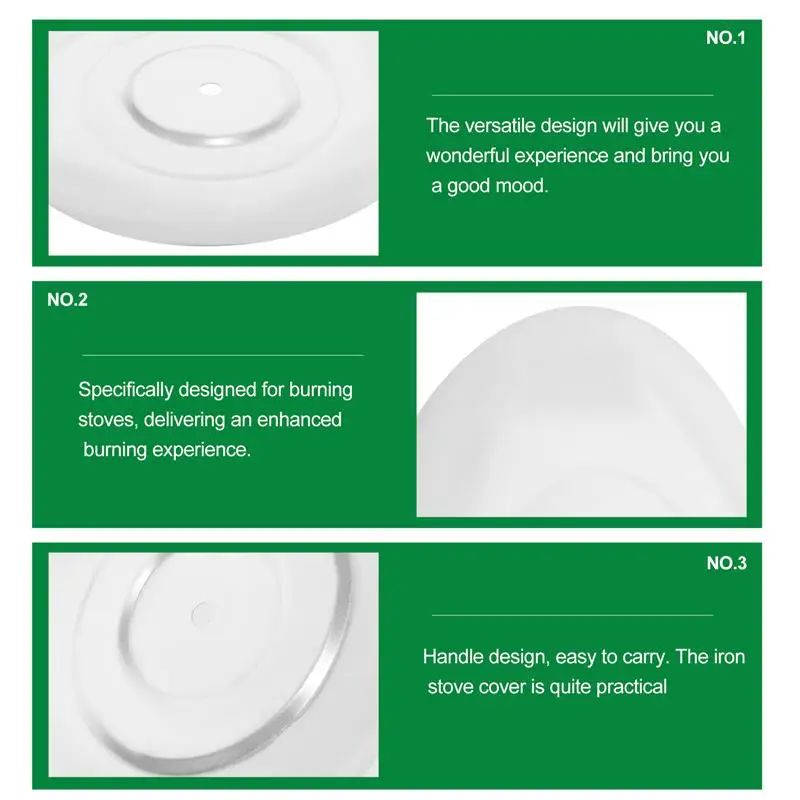 NO.1

The versatile design will give you a wonderful experience and bring you a good mood.

NO.2

Specifically designed for burning stoves, delivering an enhanced burning experience.

NO.3

Handle design, easy to carry. The iron stove cover is quite practical