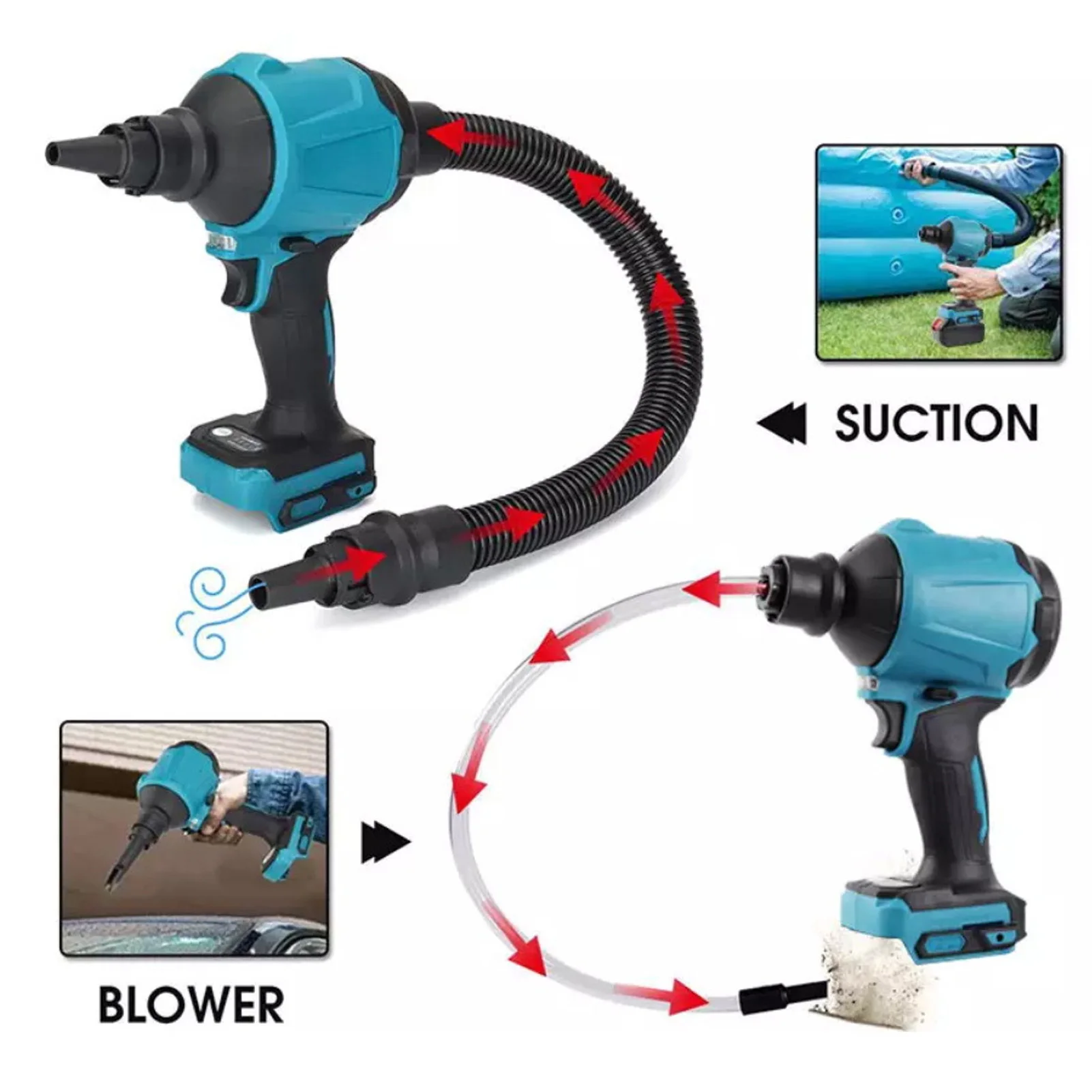 SUCTION

BLOWER