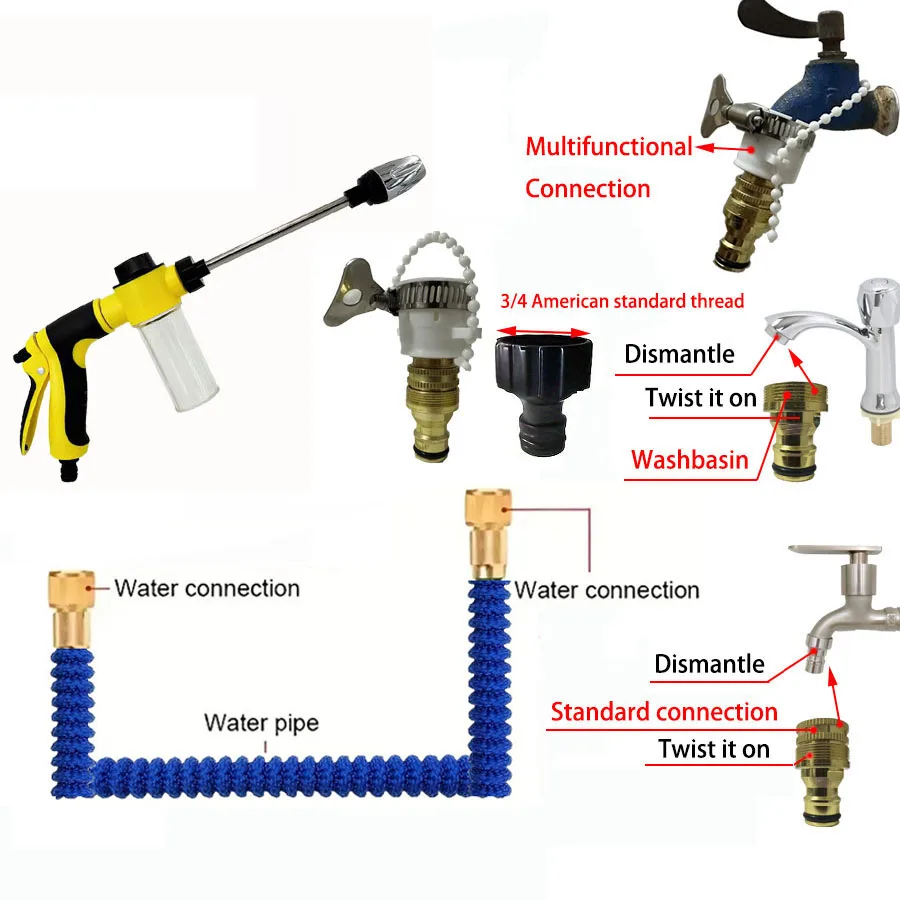 Multifunctional Connection

3/4 American standard thread

Dismantle

Twist it on

Washbasin

Water connection

Water connection

Water pipe

Dismantle

Standard connection

Twist it on