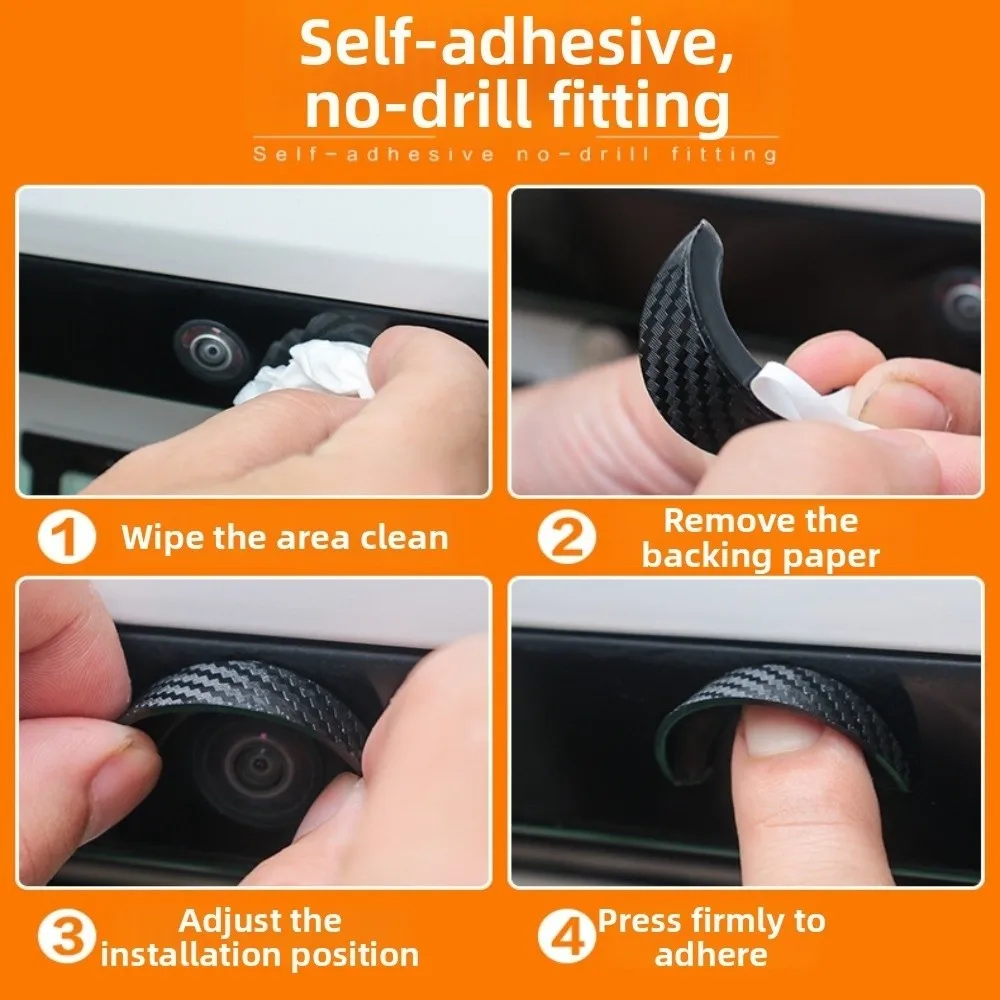 Self-adhesive, no-drill fitting

Self-adhesive no-drill fitting

1 Wipe the area clean

2 Remove the backing paper

3 Adjust the installation position

4 Press firmly to adhere