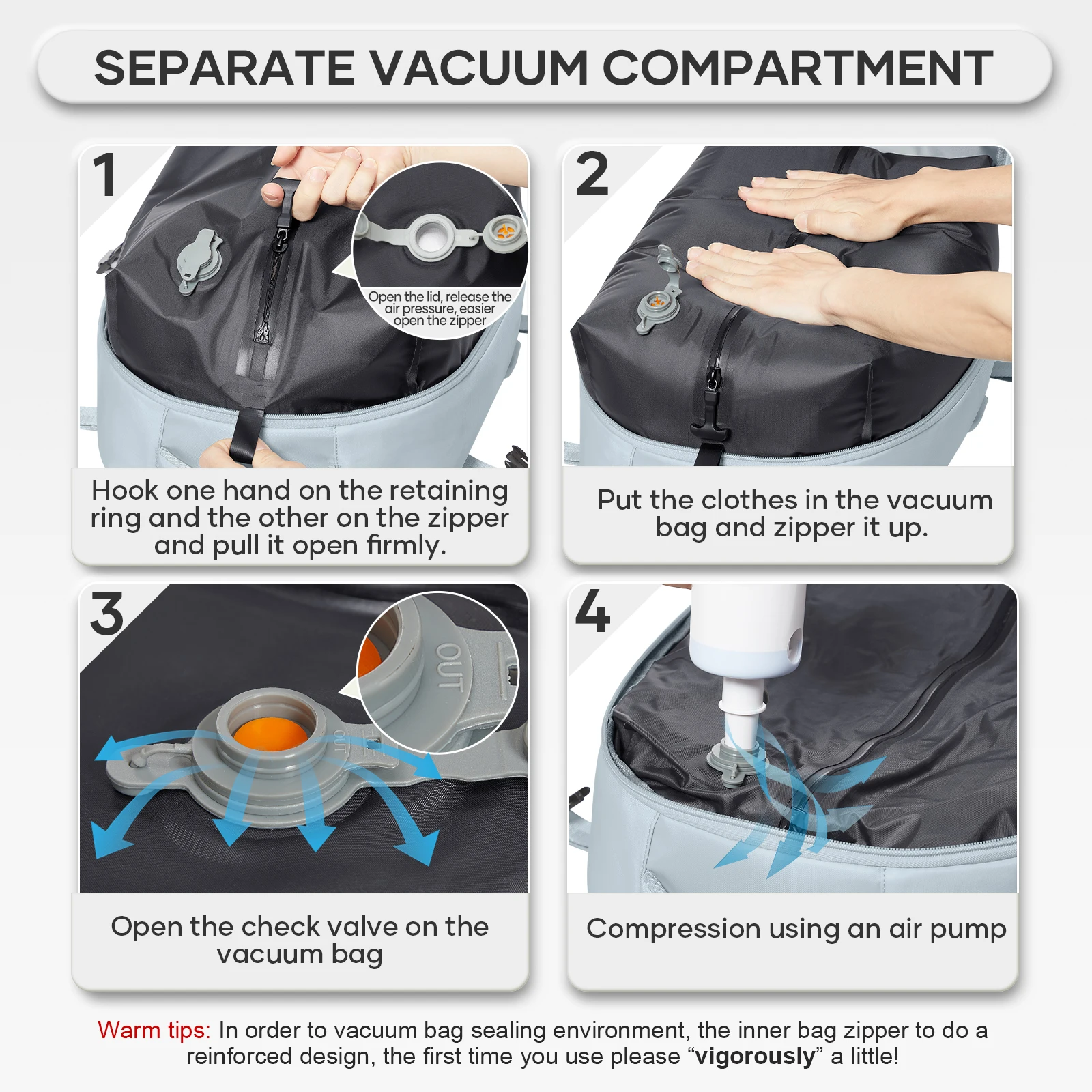 SEPARATE VACUUM COMPARTMENT

1

Open the lid, release the air pressure, easier open the zipper

Hook one hand on the retaining ring and the other on the zipper and pull it open firmly.

2

Put the clothes in the vacuum bag and zipper it up.

3

OUT

OUT

Open the check valve on the vacuum bag

4

Compression using an air pump

Warm tips: In order to vacuum bag sealing environment, the inner bag zipper to do a reinforced design, the first time you use please “vigorously” a little!