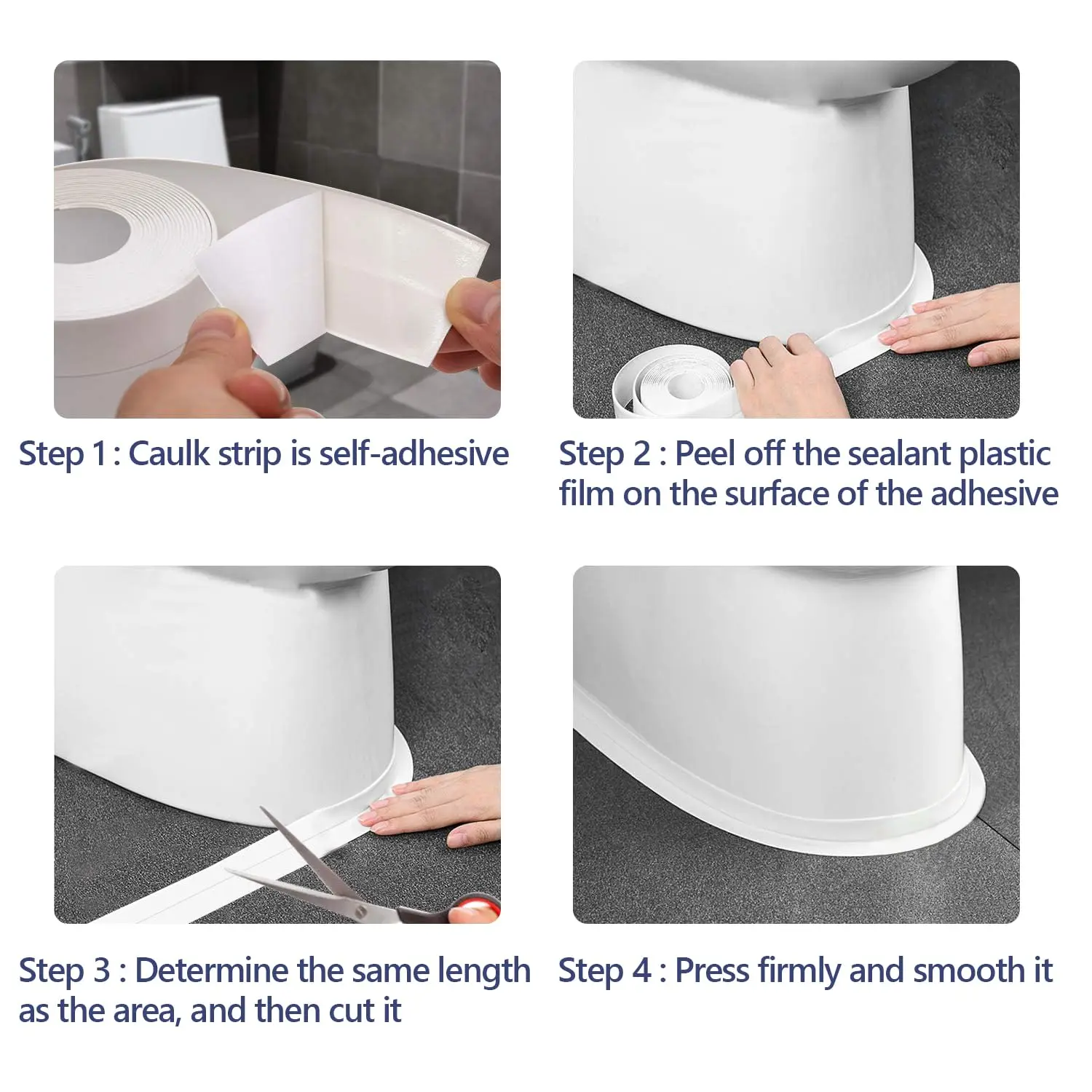 Step 1 : Caulk strip is self-adhesive

Step 2 : Peel off the sealant plastic film on the surface of the adhesive

Step 3 : Determine the same length as the area, and then cut it

Step 4 : Press firmly and smooth it